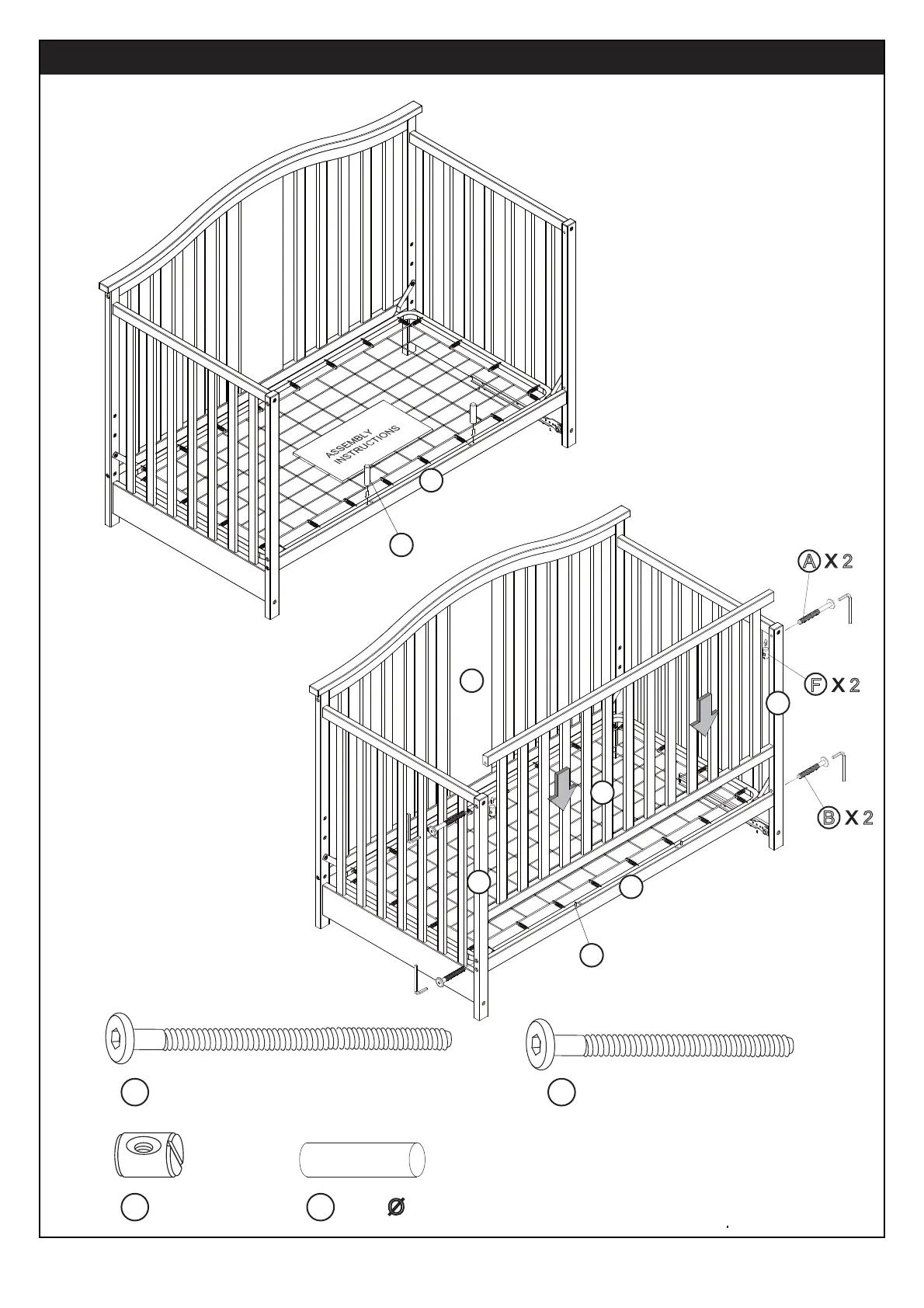 ASSEMBLY INSTRUCTIONS

A X 2

F X 2

B X 2

Ø