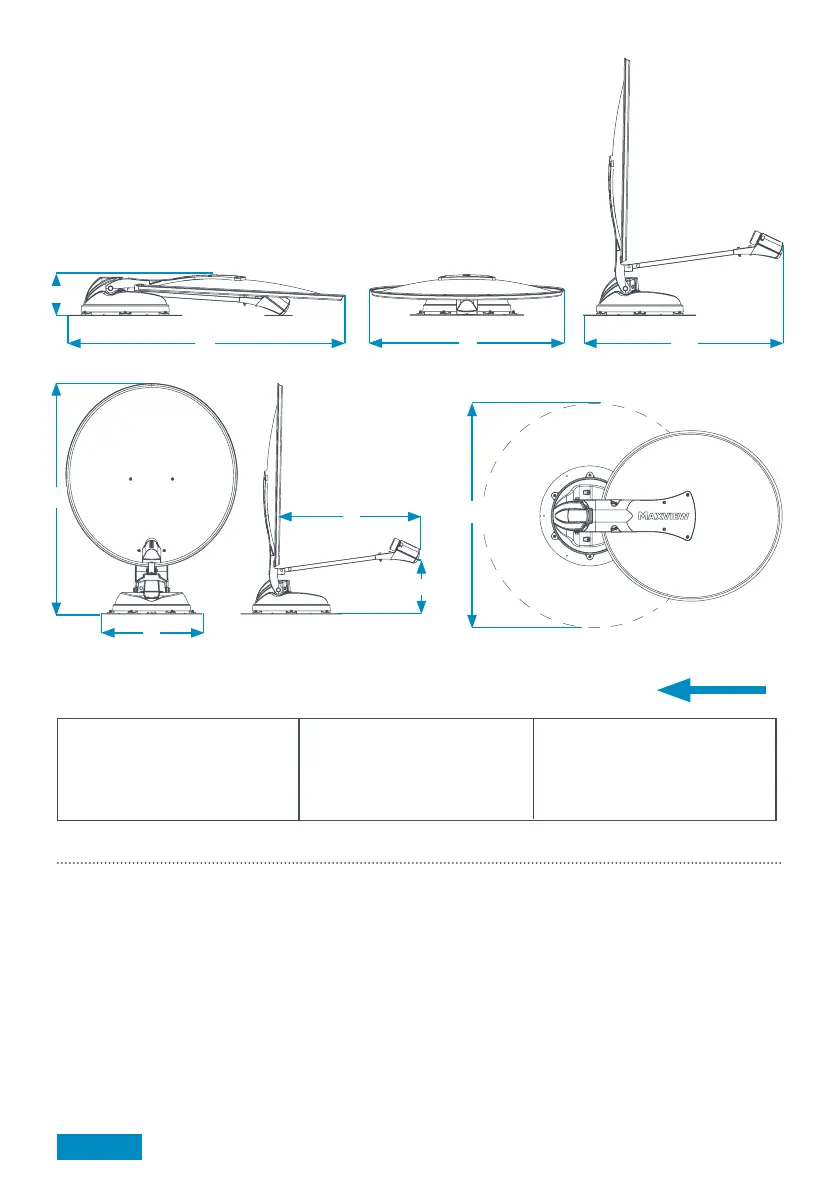 MAXVIEW