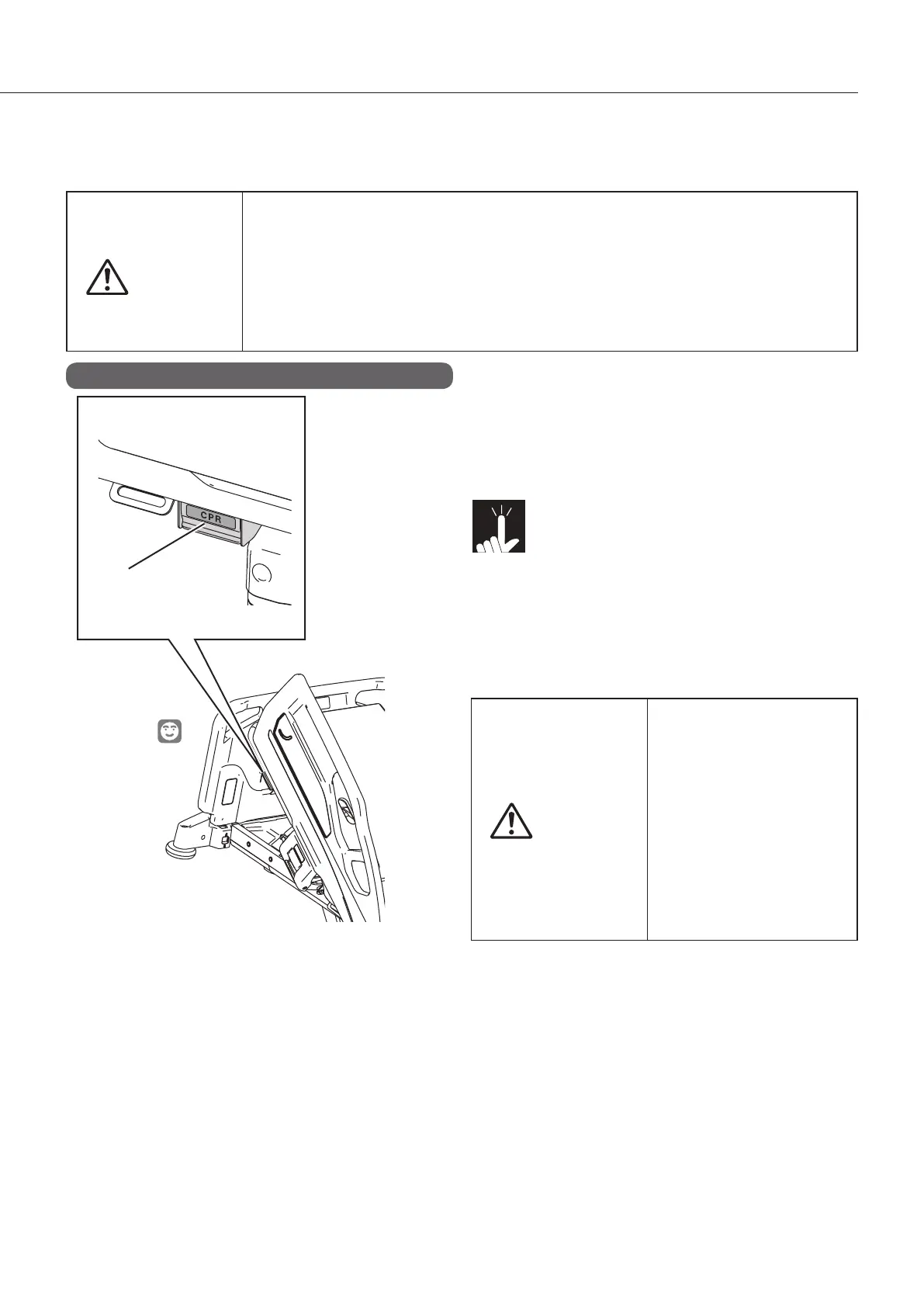 CPR