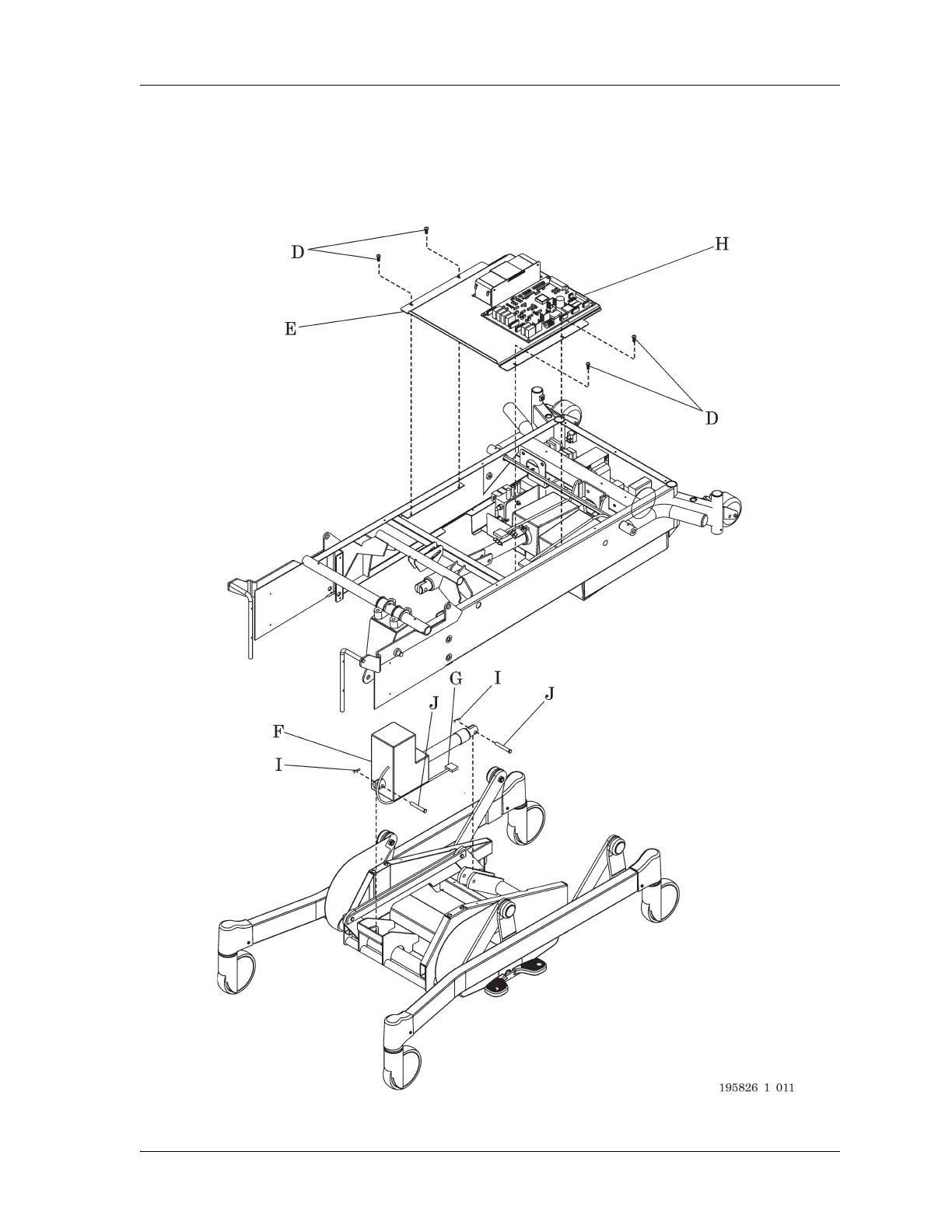 D
H
E
D
G
I
J
J
F
I
195826 1 011