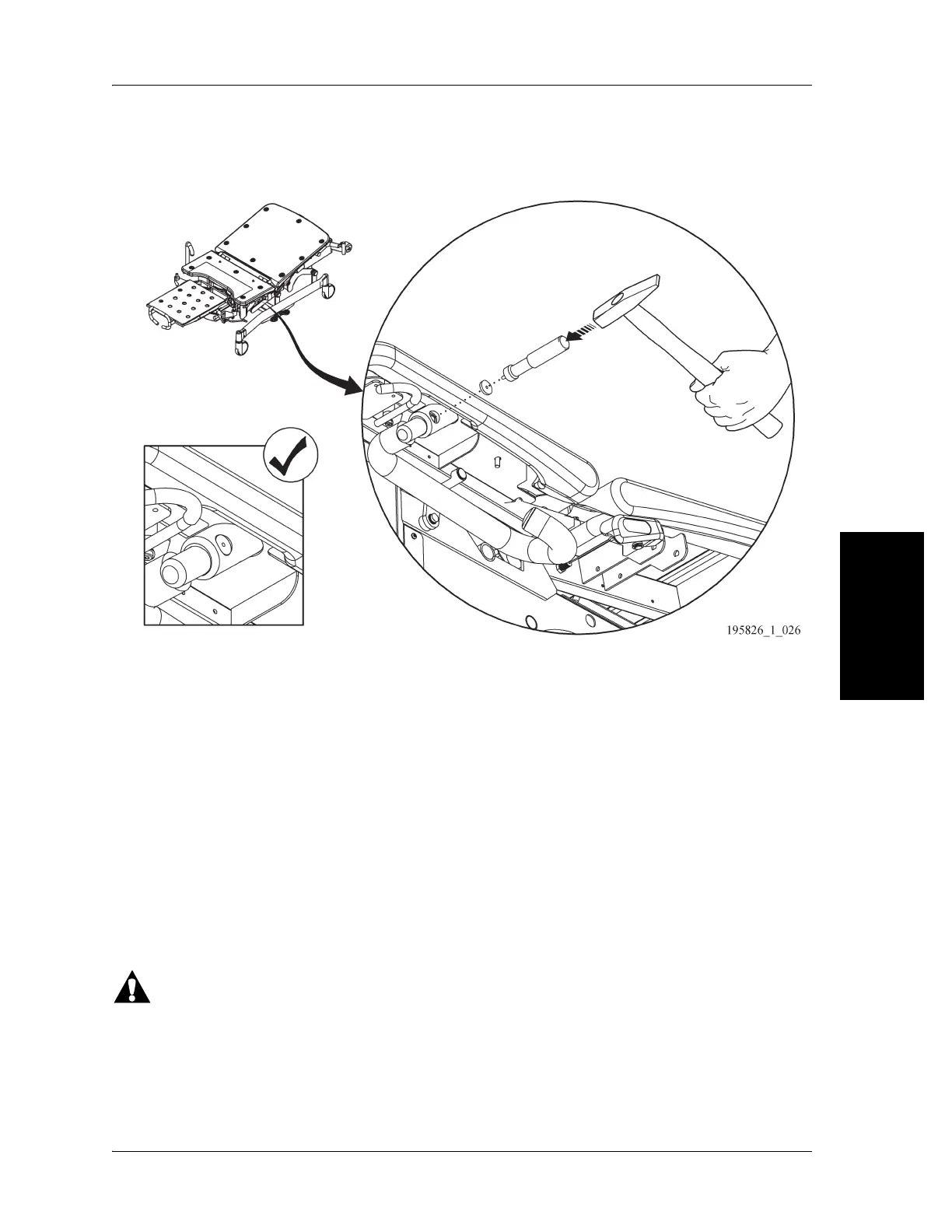 195826_1_026