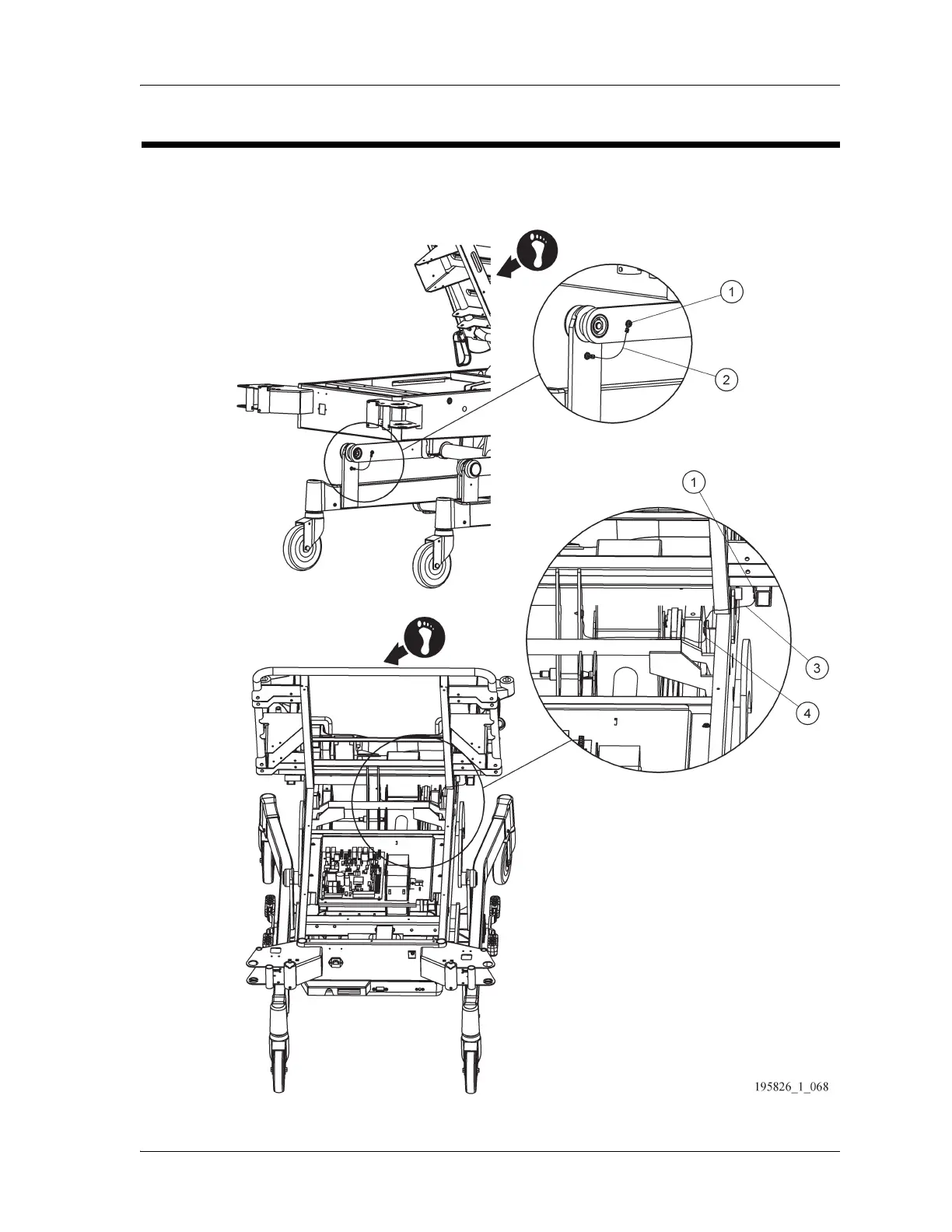 1

2

1

3

4

195826_1_068