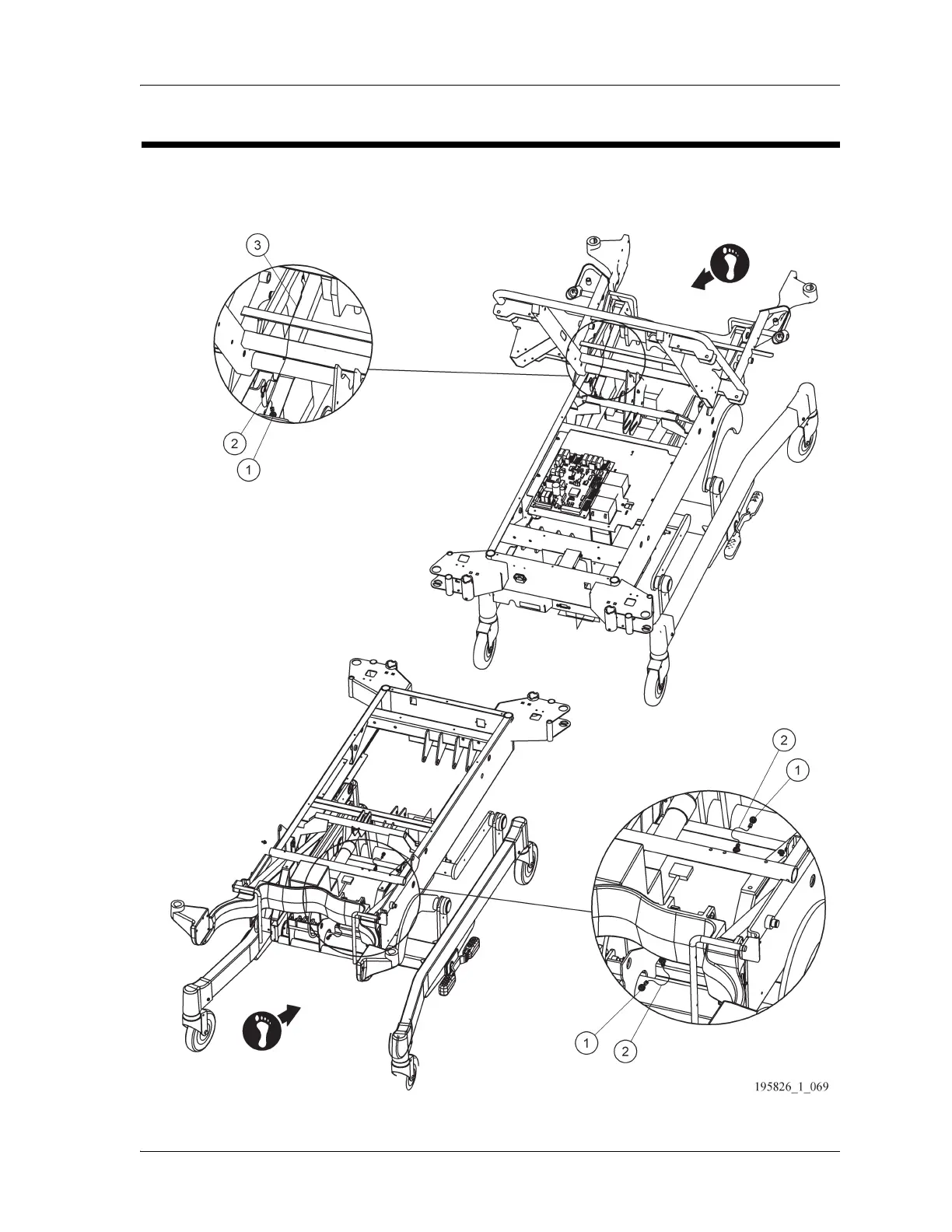 3

2

1

2

1

1

2

195826_1_069