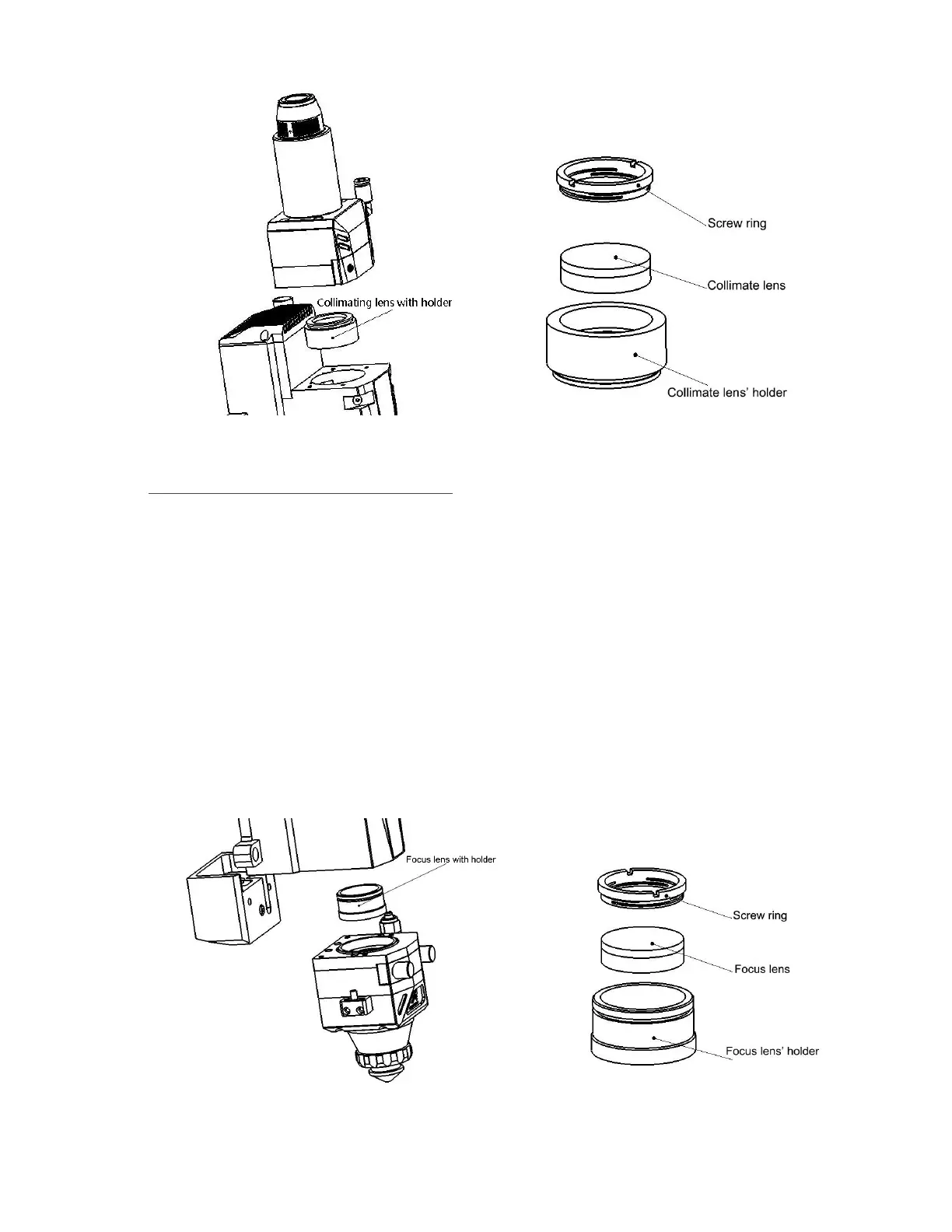 Collimating lens with holder

Screw ring

Collimate lens

Collimate lens' holder

Focus lens with holder

Screw ring

Focus lens

Focus lens' holder