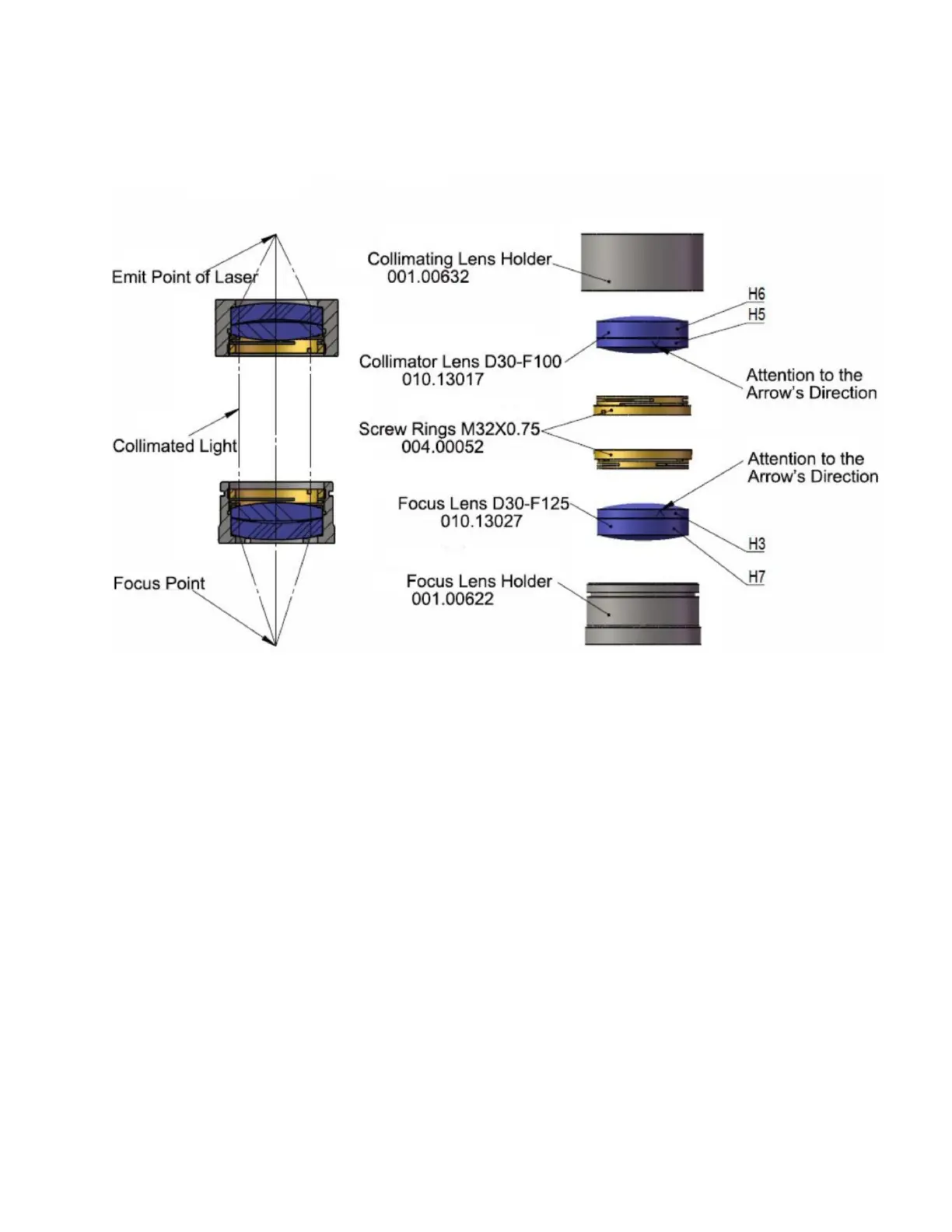 Emit Point of Laser

Collimated Light

Focus Point

Collimating Lens Holder
001.00632

H6

H5

Collimator Lens D30-F100
010.13017

Attention to the Arrow's Direction

Screw Rings M32X0.75
004.00052

Attention to the Arrow's Direction

Focus Lens D30-F125
010.13027

H3

H7

Focus Lens Holder
001.00622