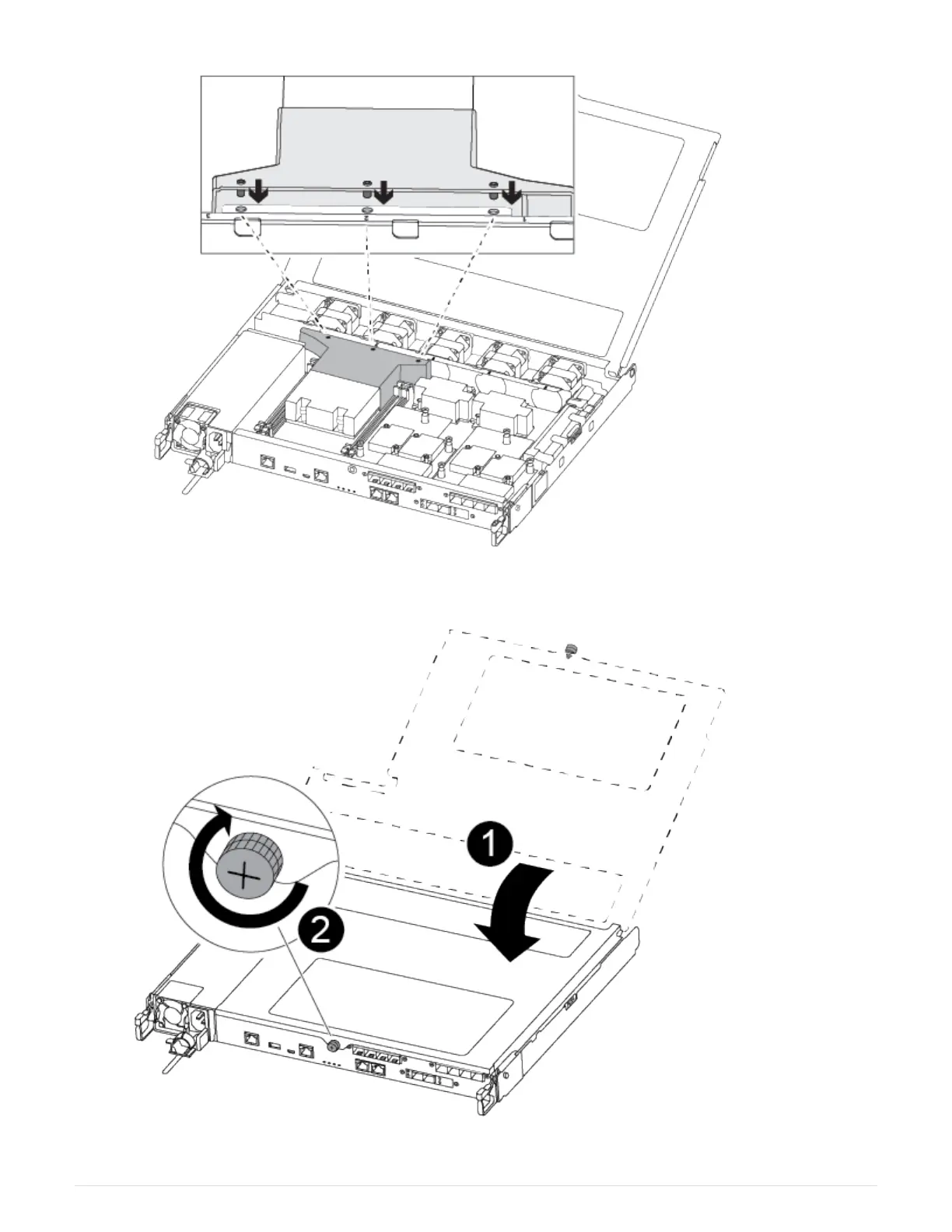 1

2