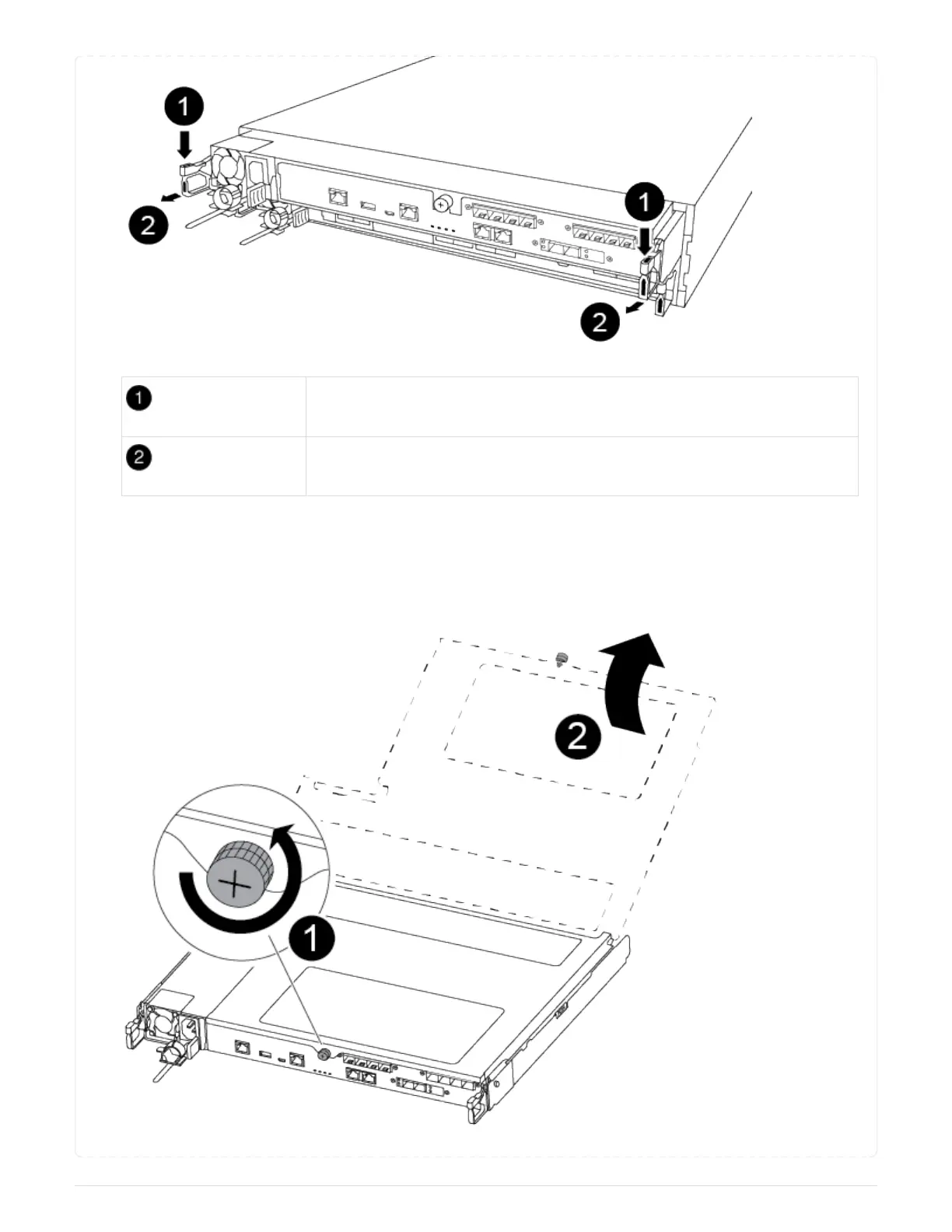 1

2

1

2

| 1 | |
|---|---|
| 2 | |

2

1