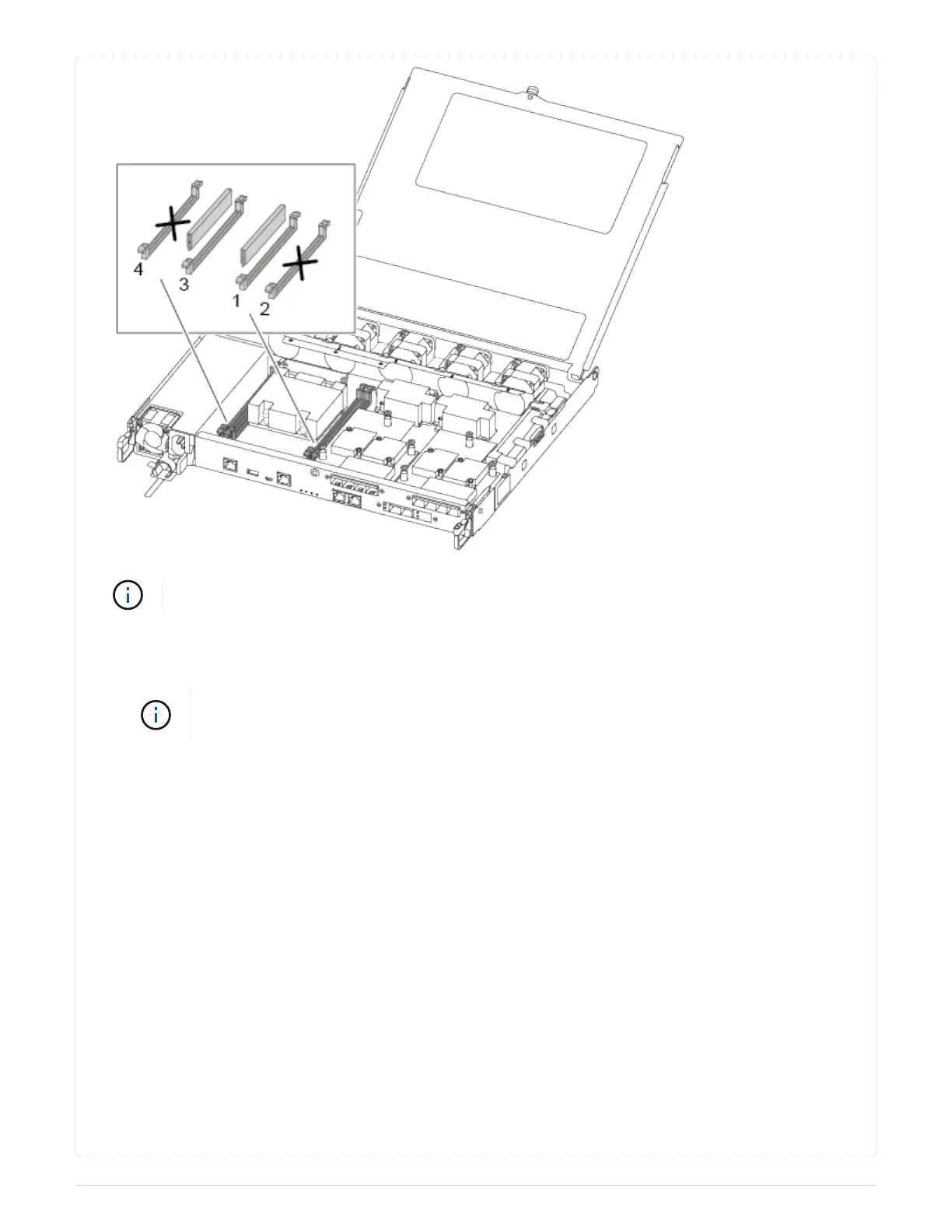 4
3
1
2