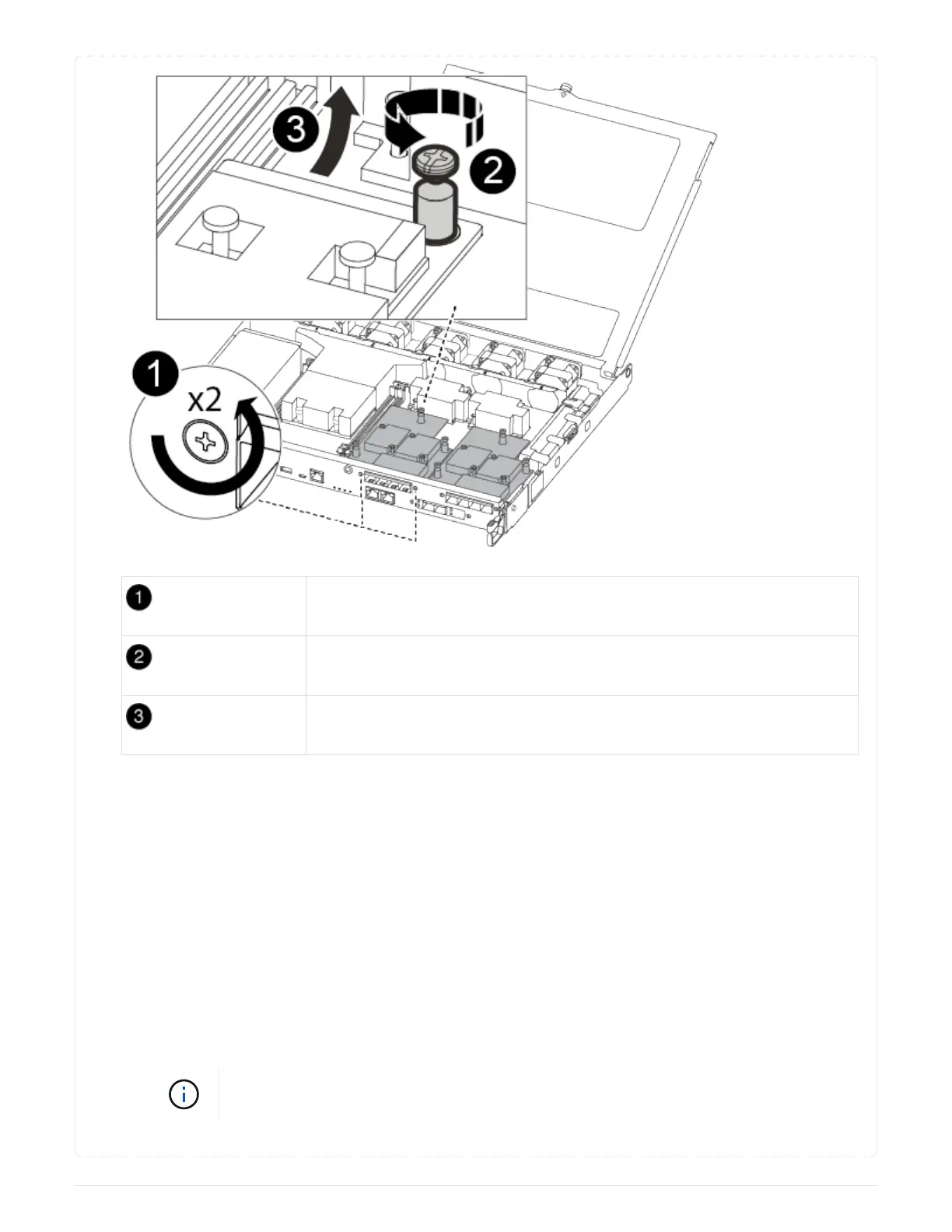 3
2
1
x2

| 1 | |
|---|---|
| 2 | |
| 3 | |