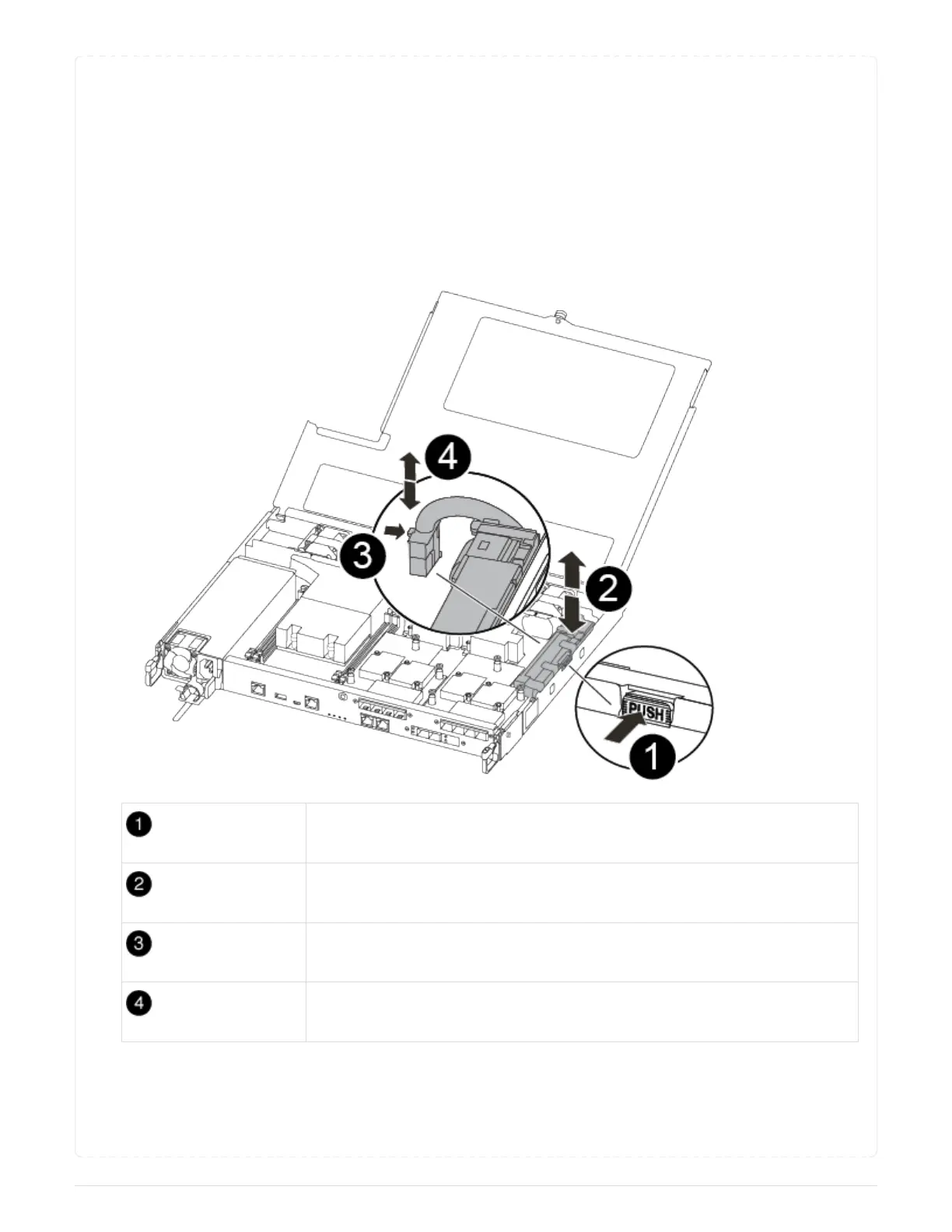 4

3

2

PUSH

1

| 1 | |
|---|---|
| 2 | |
| 3 | |
| 4 | |