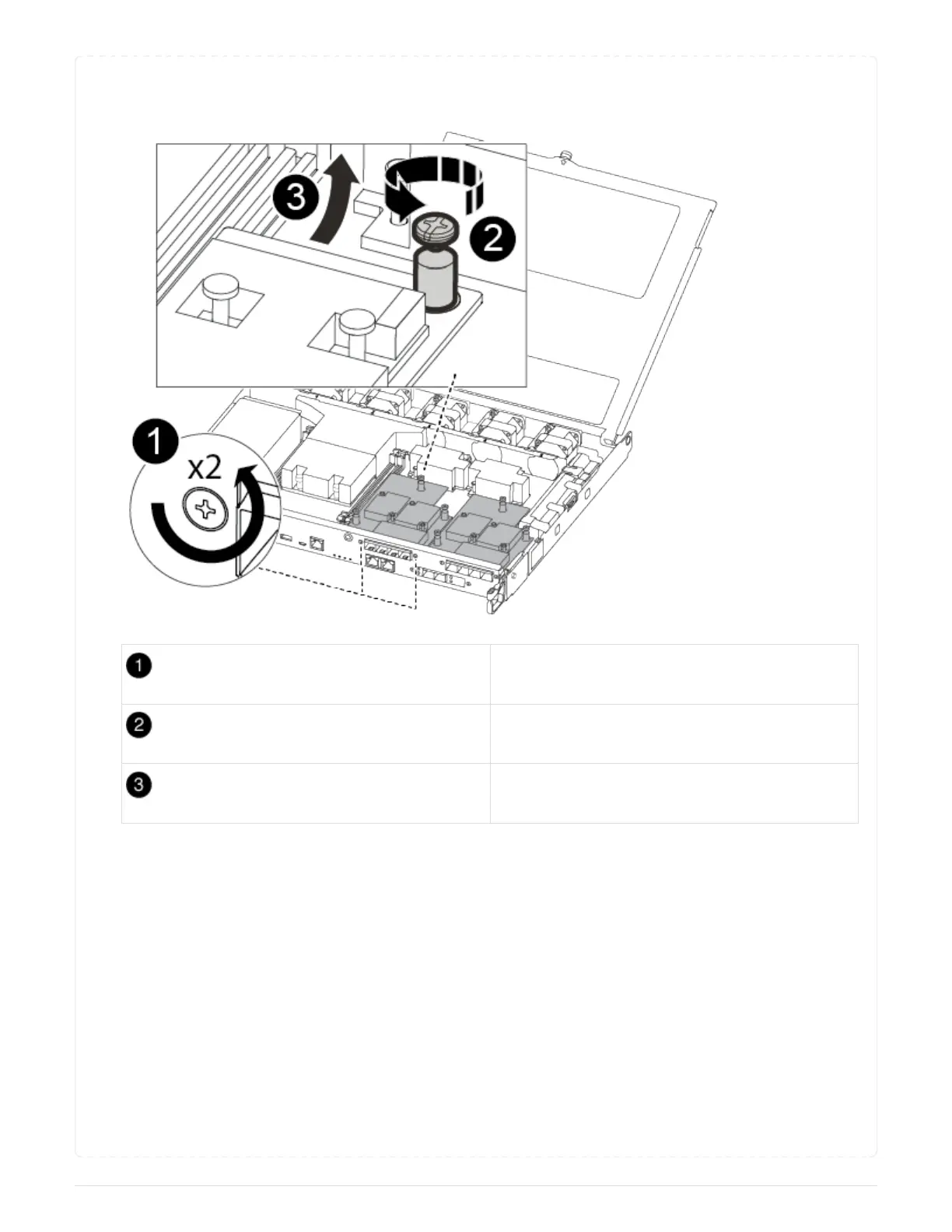 3

2

1

x2

| 1 | |
|---|---|
| 2 | |
| 3 | |