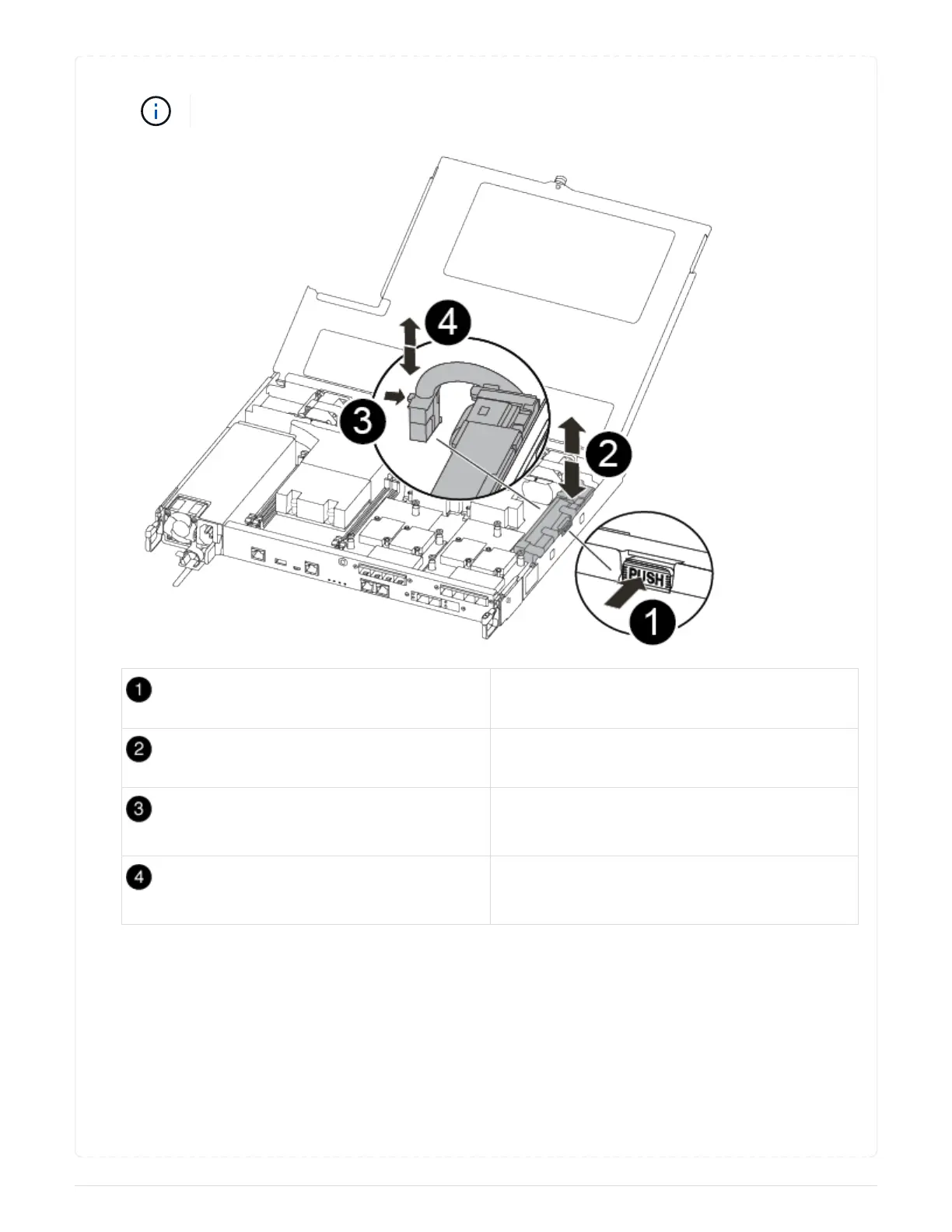 4

3

2

PUSH

1

| 1 | |
|---|---|
| 2 | |
| 3 | |
| 4 | |