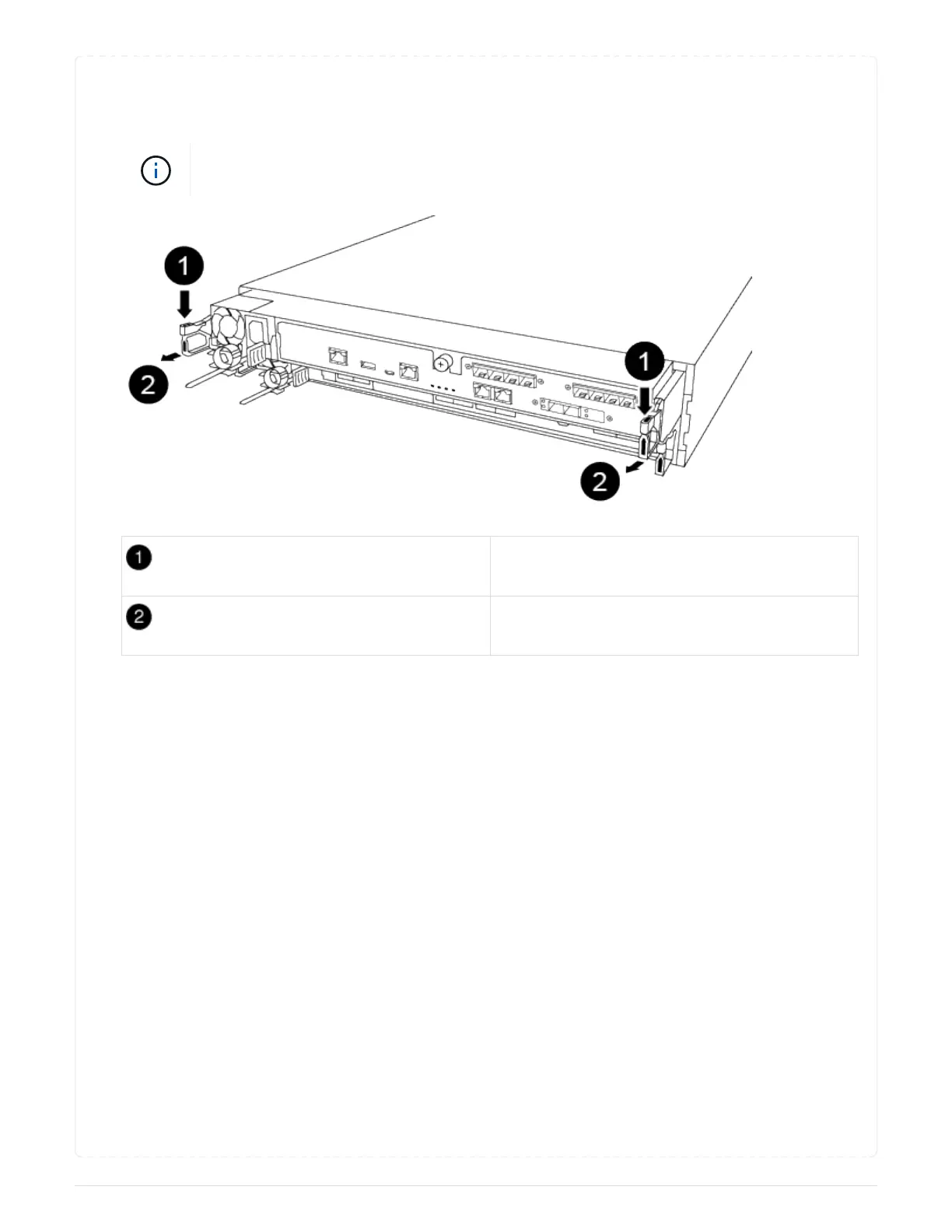 1

2

1

2

| 1 | |
|---|---|
| 2 | |