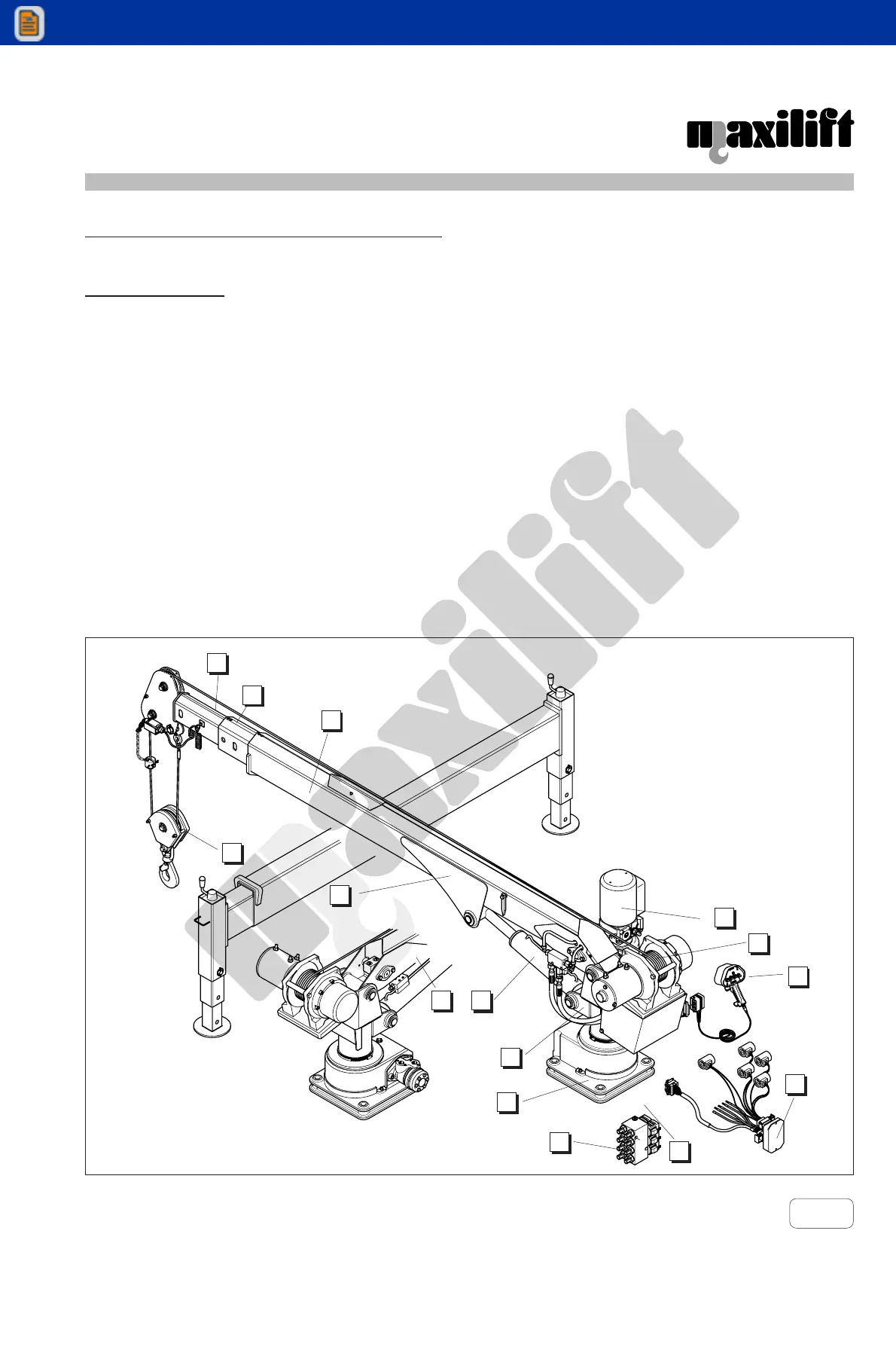 maxilift

maxilift