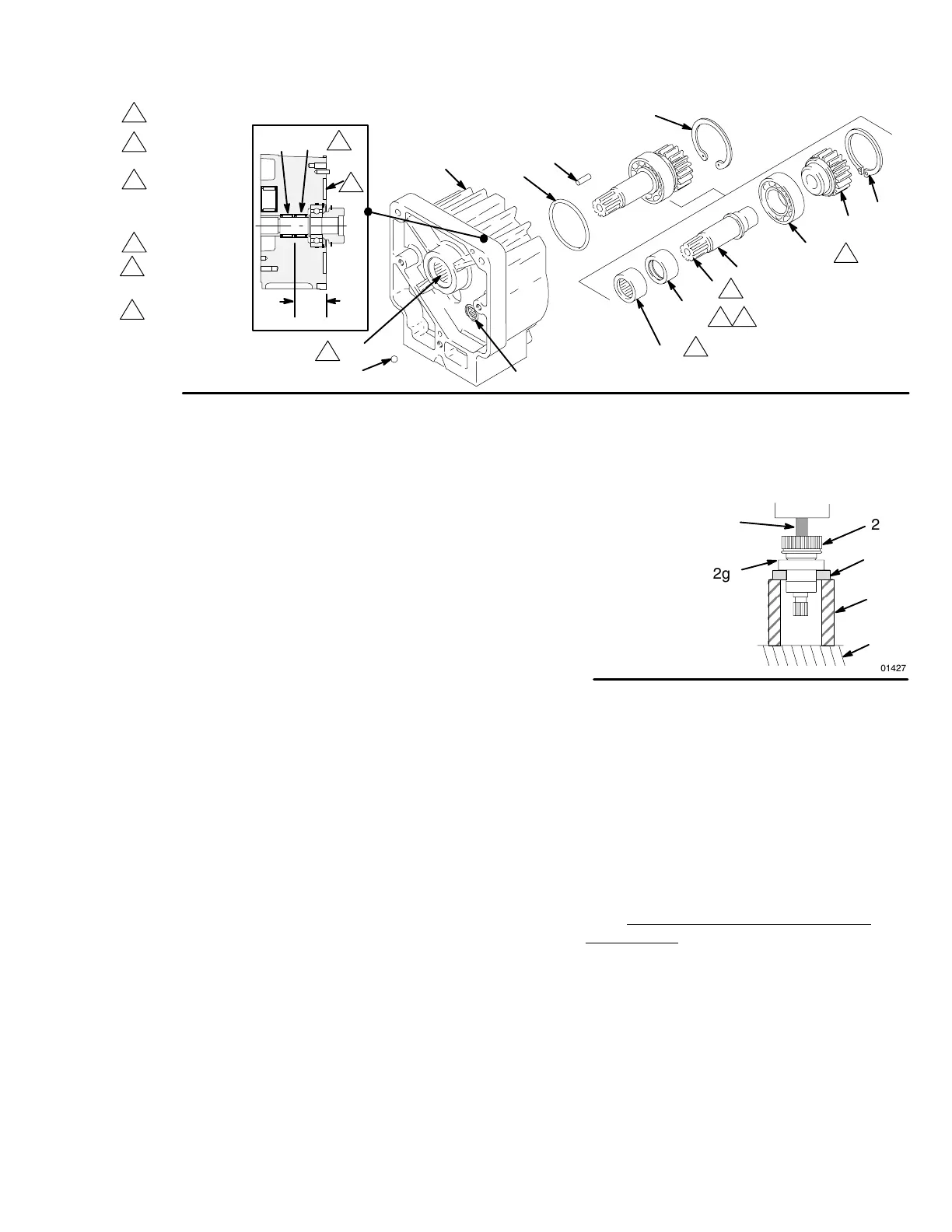 2

2g

01427