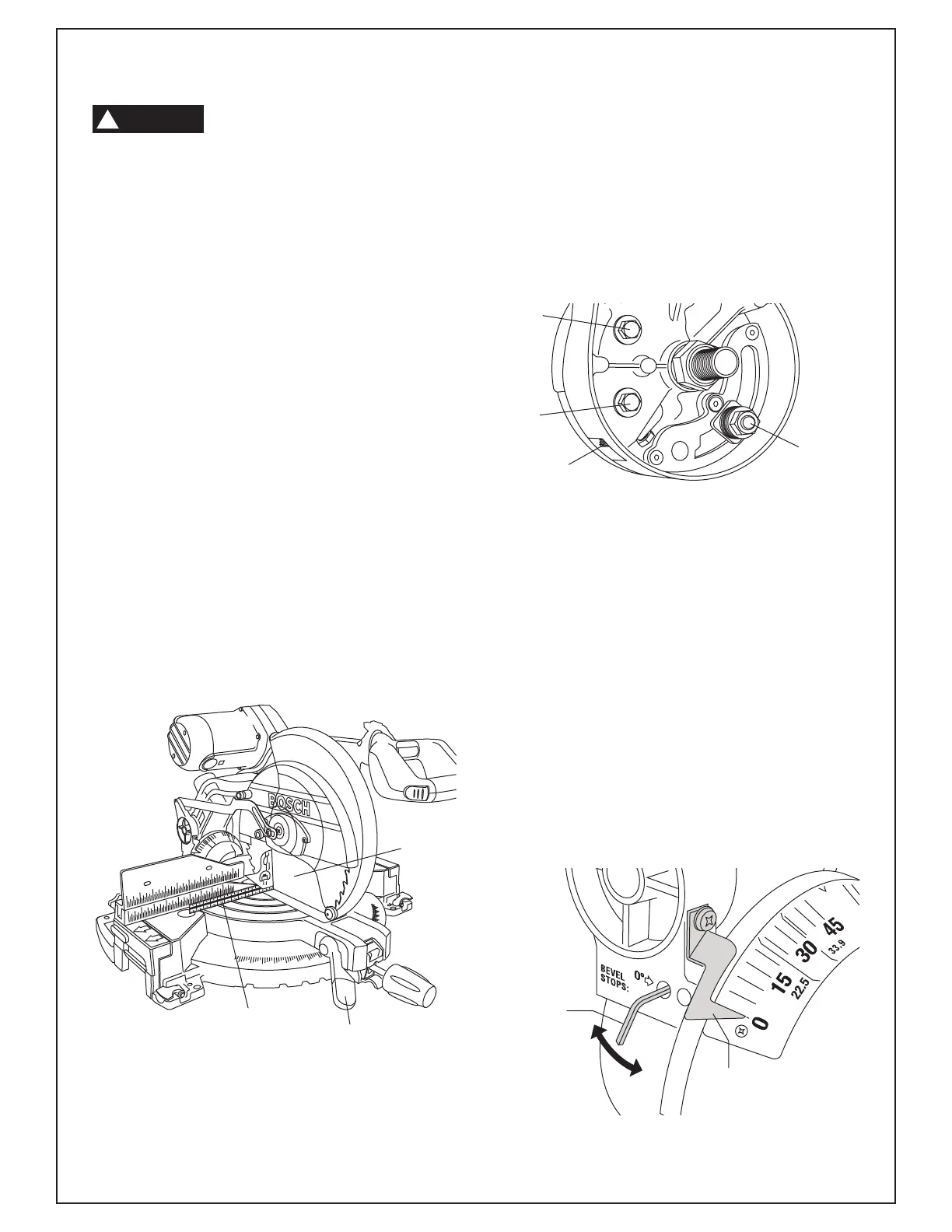 BOSCH

BEVEL STOPS: 0°

0

15

22.5

30

33.9

45