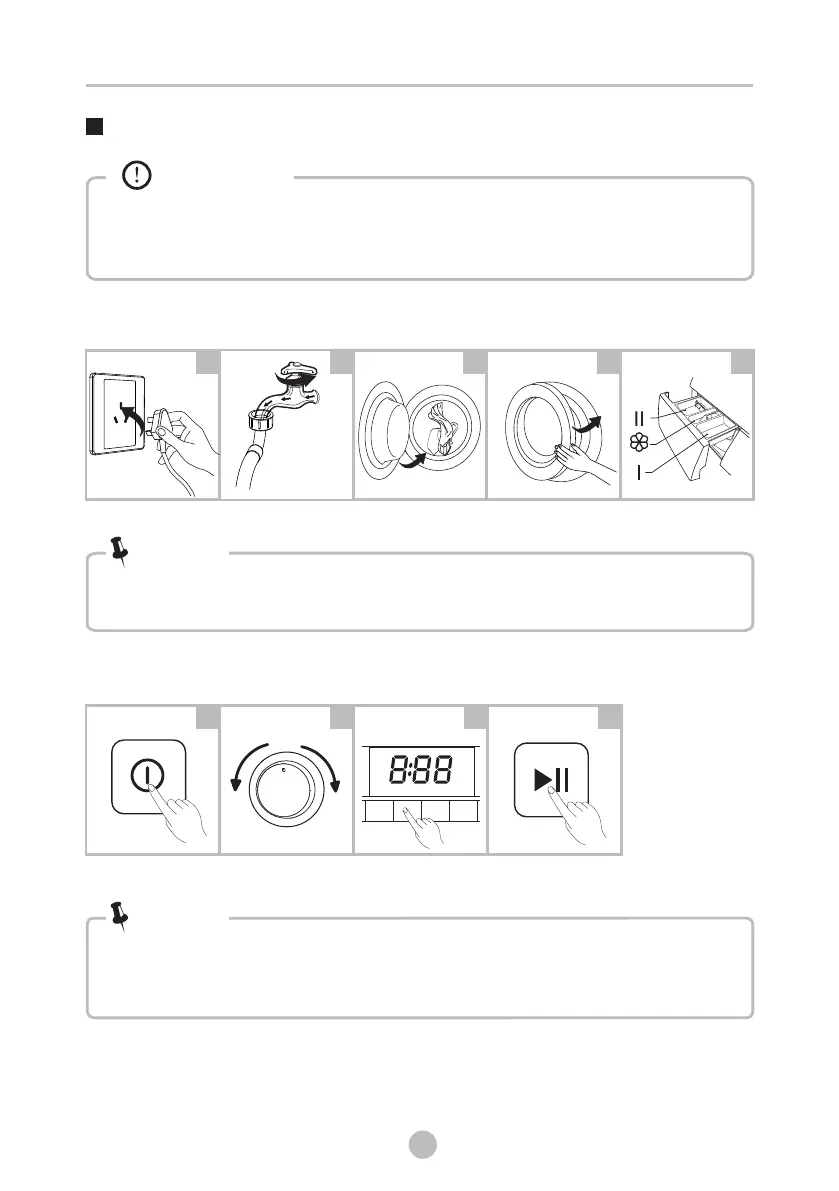 II

I

8:88