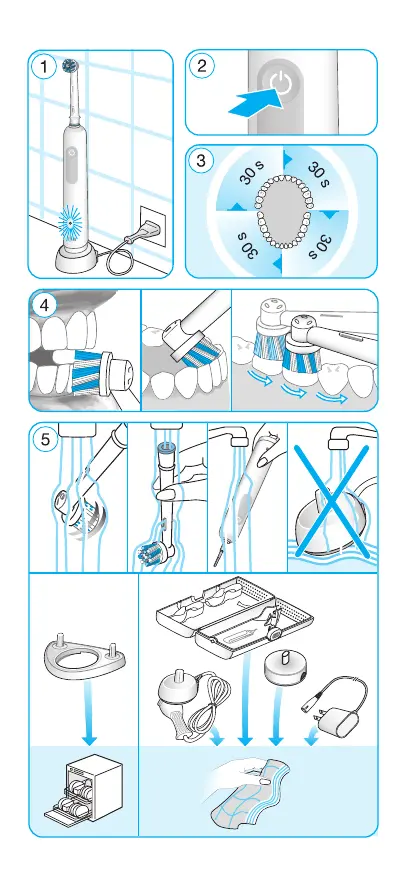 1

2

3

30 s

30 s

30 s

30 s

4

5