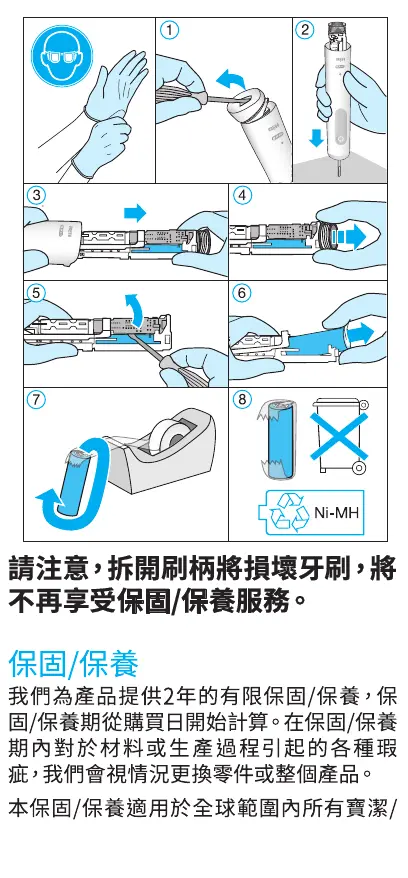 1

2

3

4

5

6

7

8

Ni-MH

請注意，拆開刷柄將損壞牙刷，將不再享受保固/保養服務。

保固/保養

我們為產品提供2年的有限保固/保養，保固/保養期從購買日開始計算。在保固/保養期內對於材料或生產過程引起的各種瑕疵，我們會視情況更換零件或整個產品。

本保固/保養適用於全球範圍內所有寶潔/