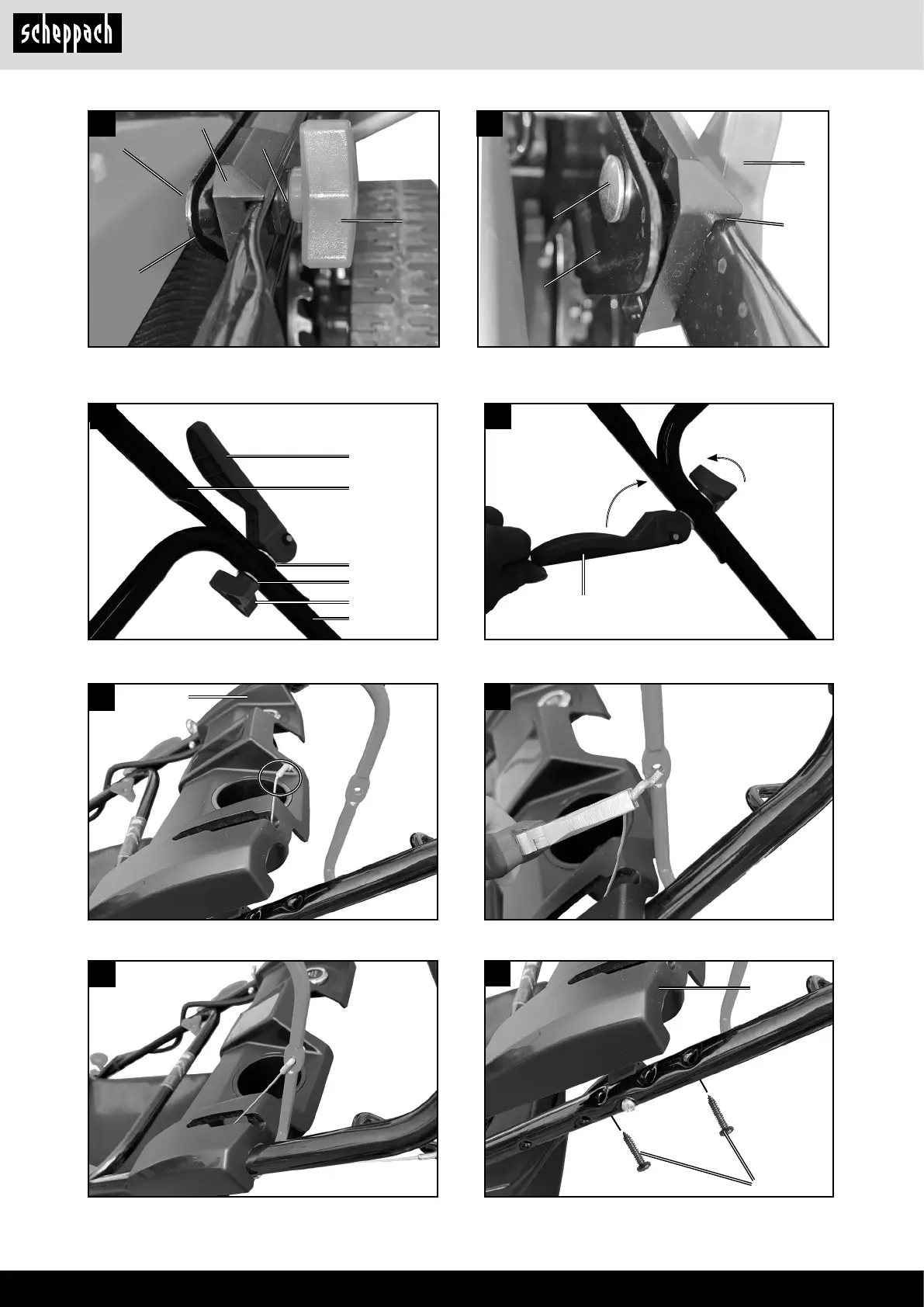 scheppach