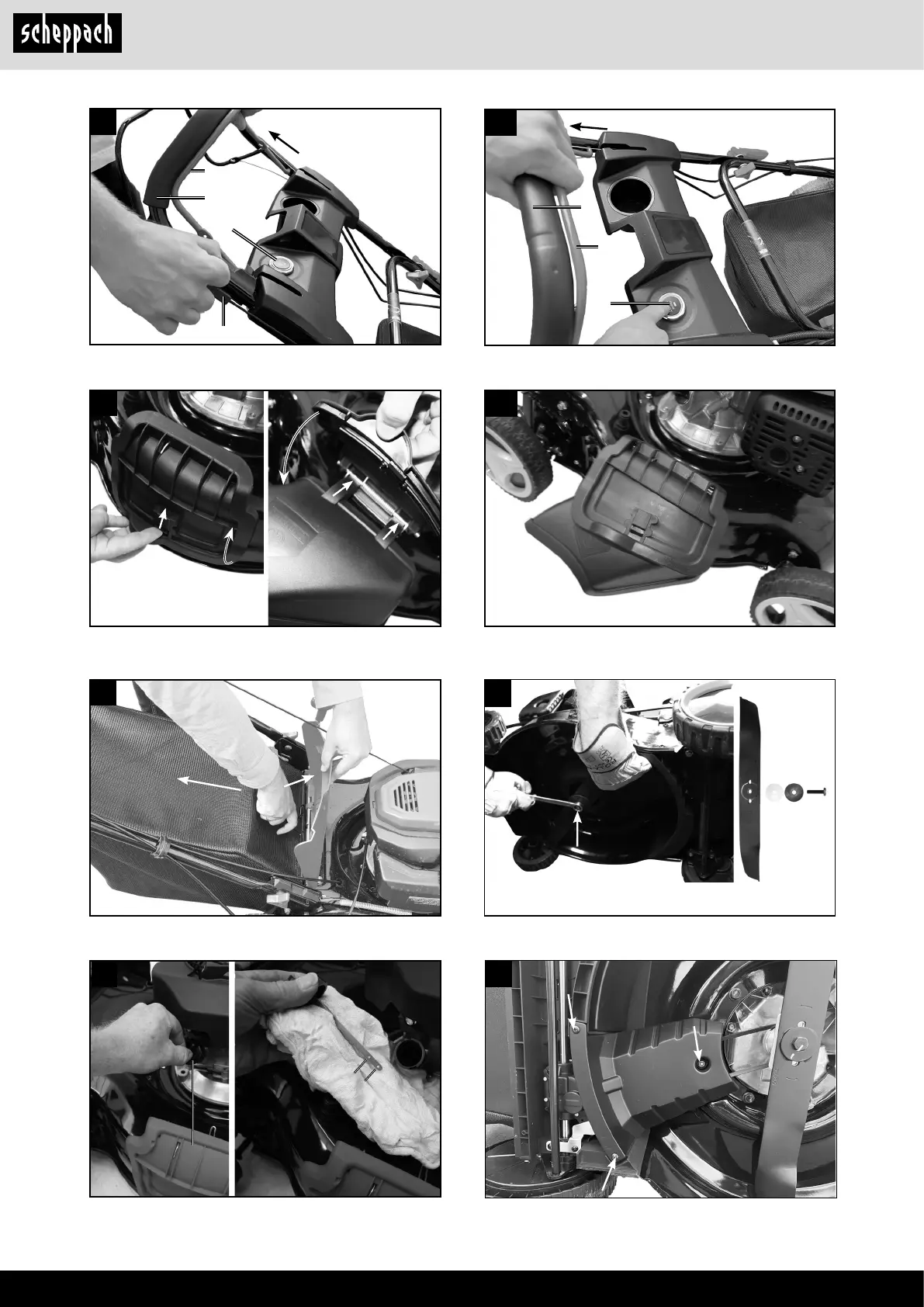 scheppach