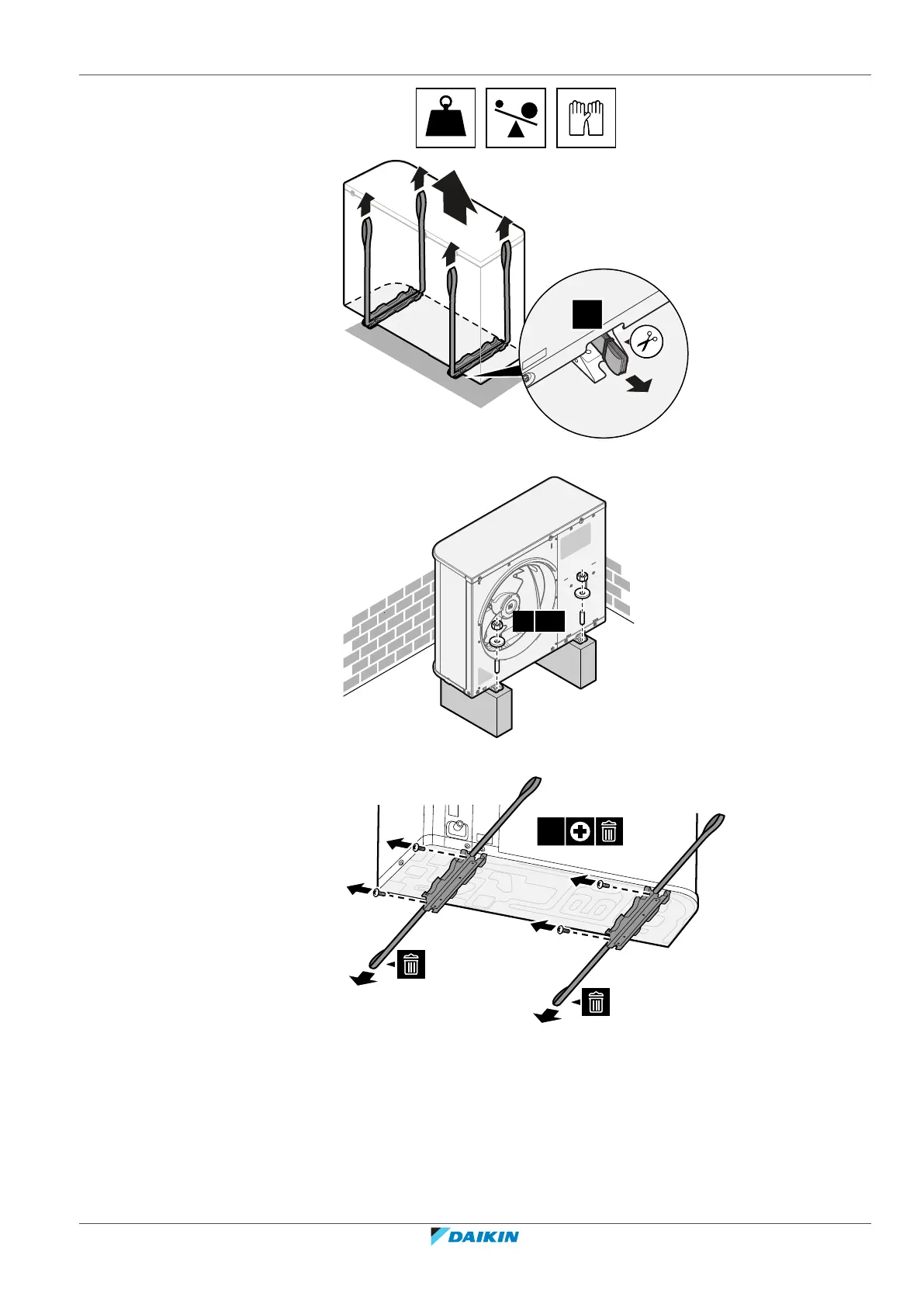 DAIKIN