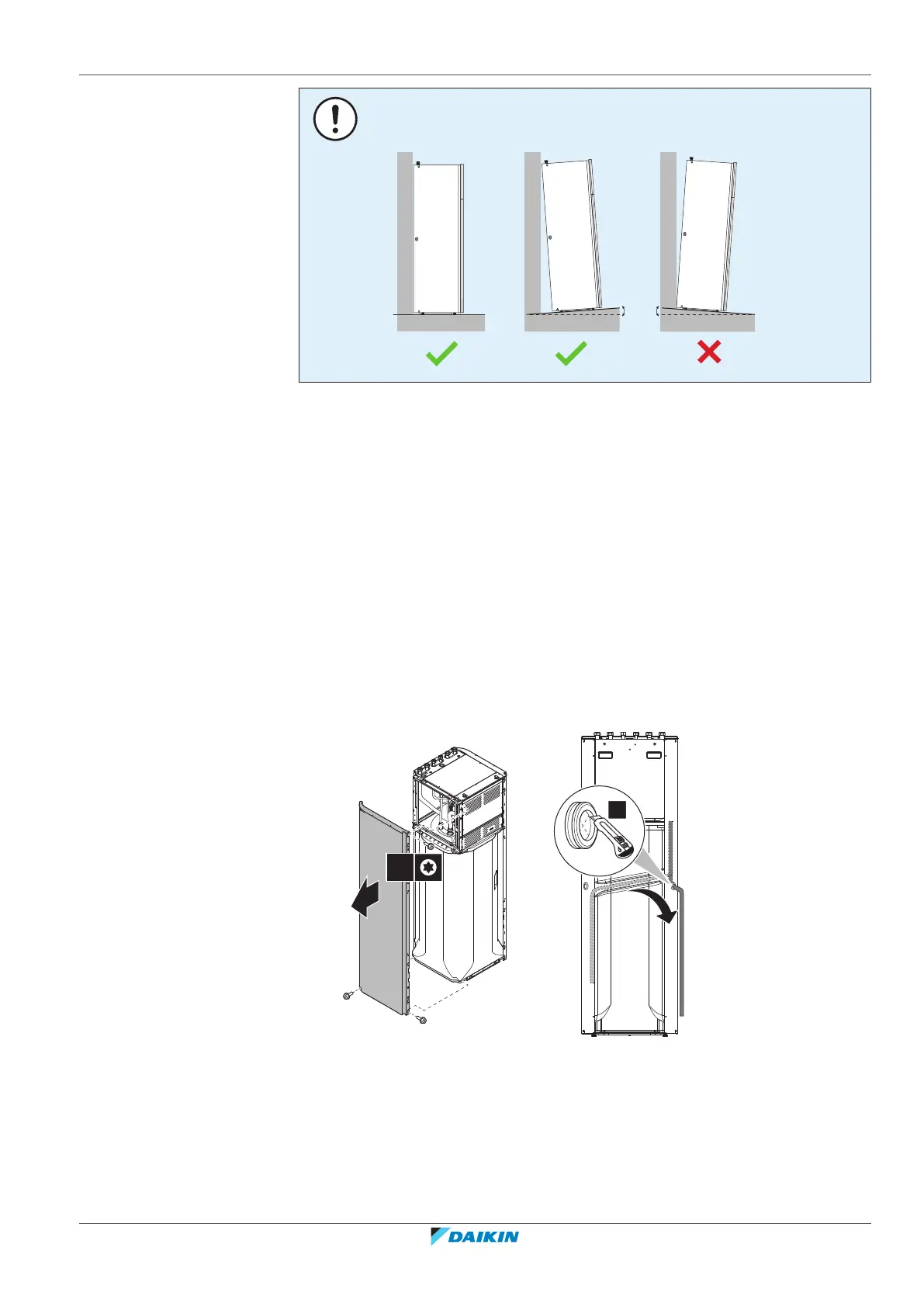 DAIKIN