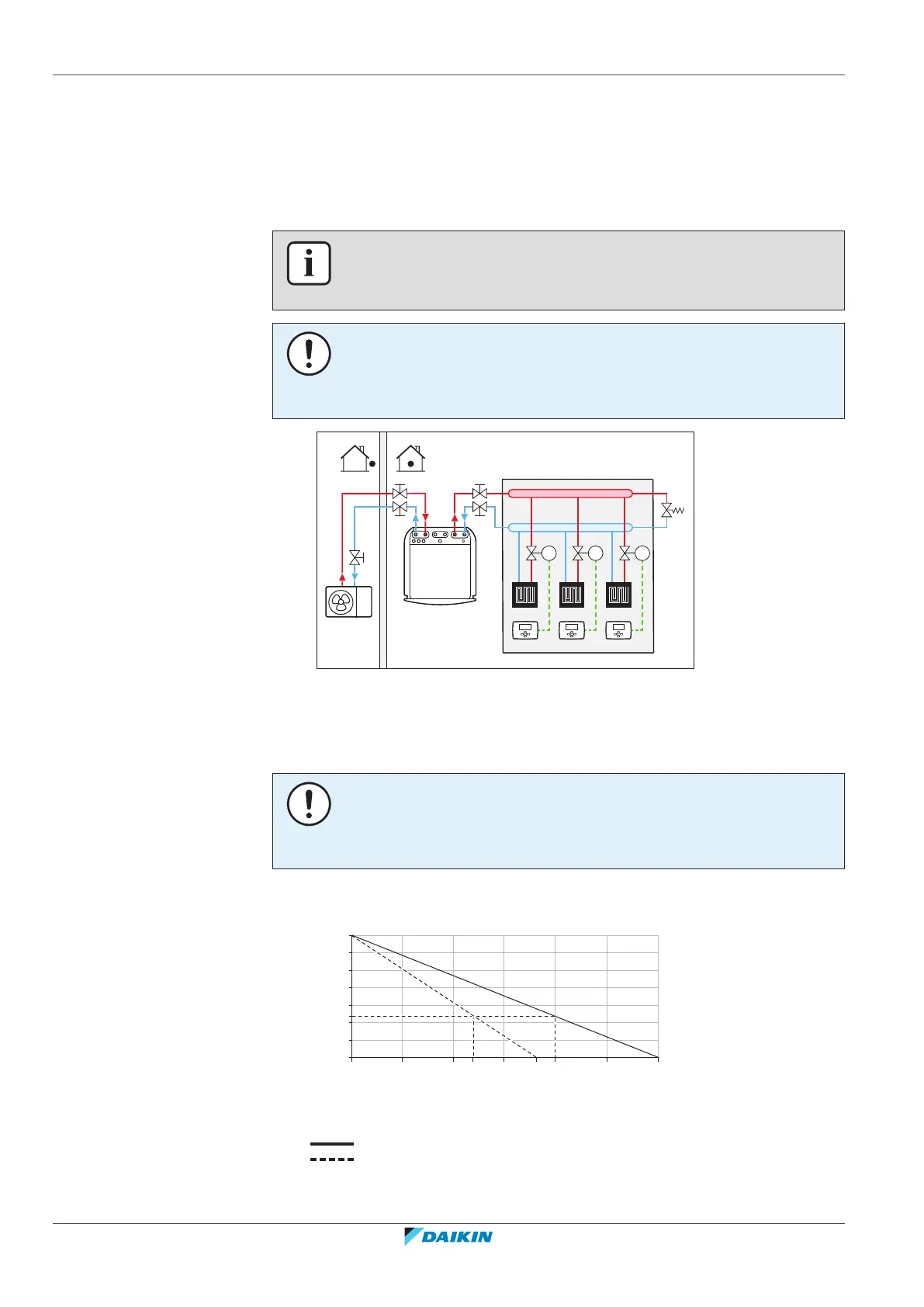 DAIKIN