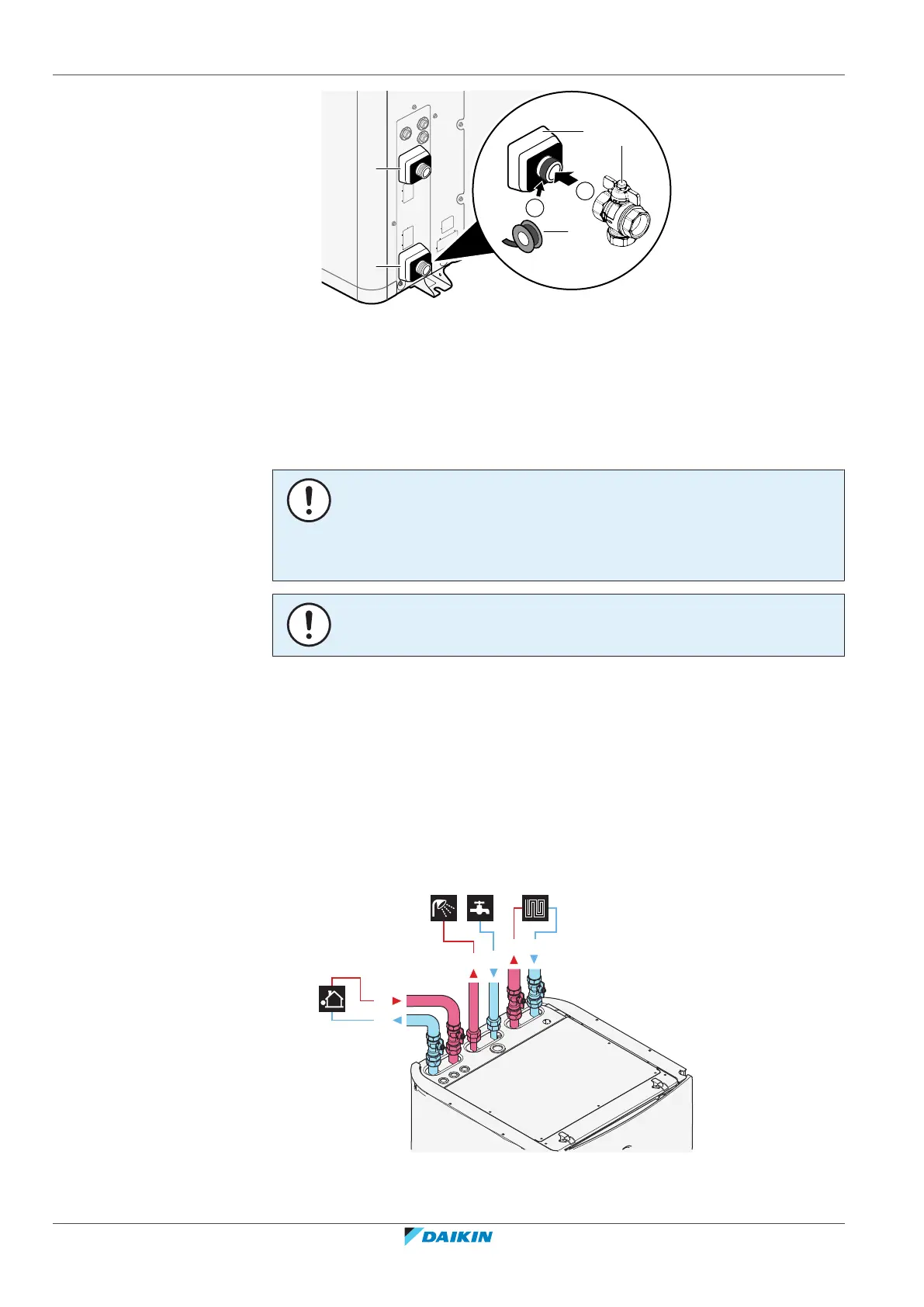 DAIKIN