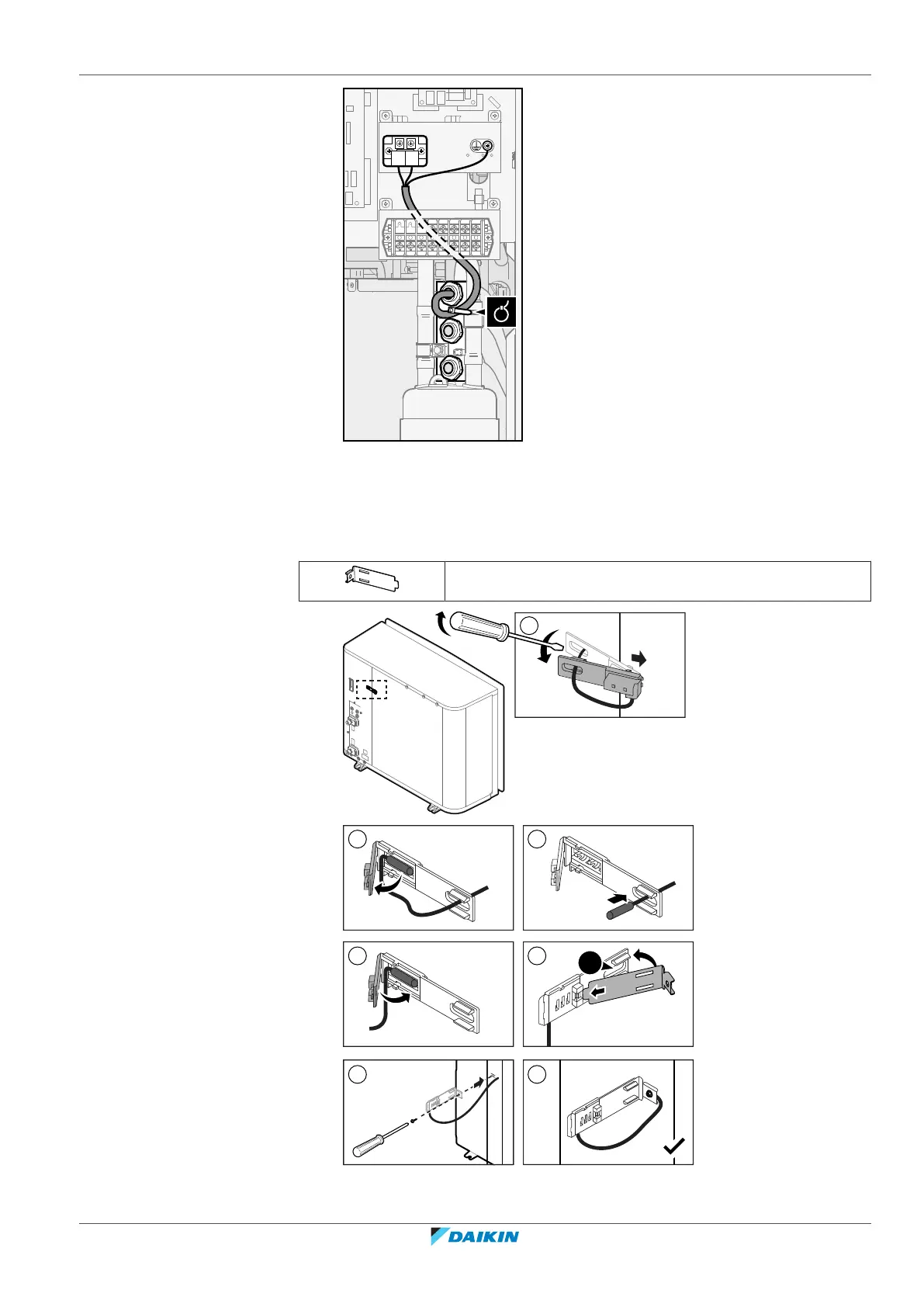 DAIKIN