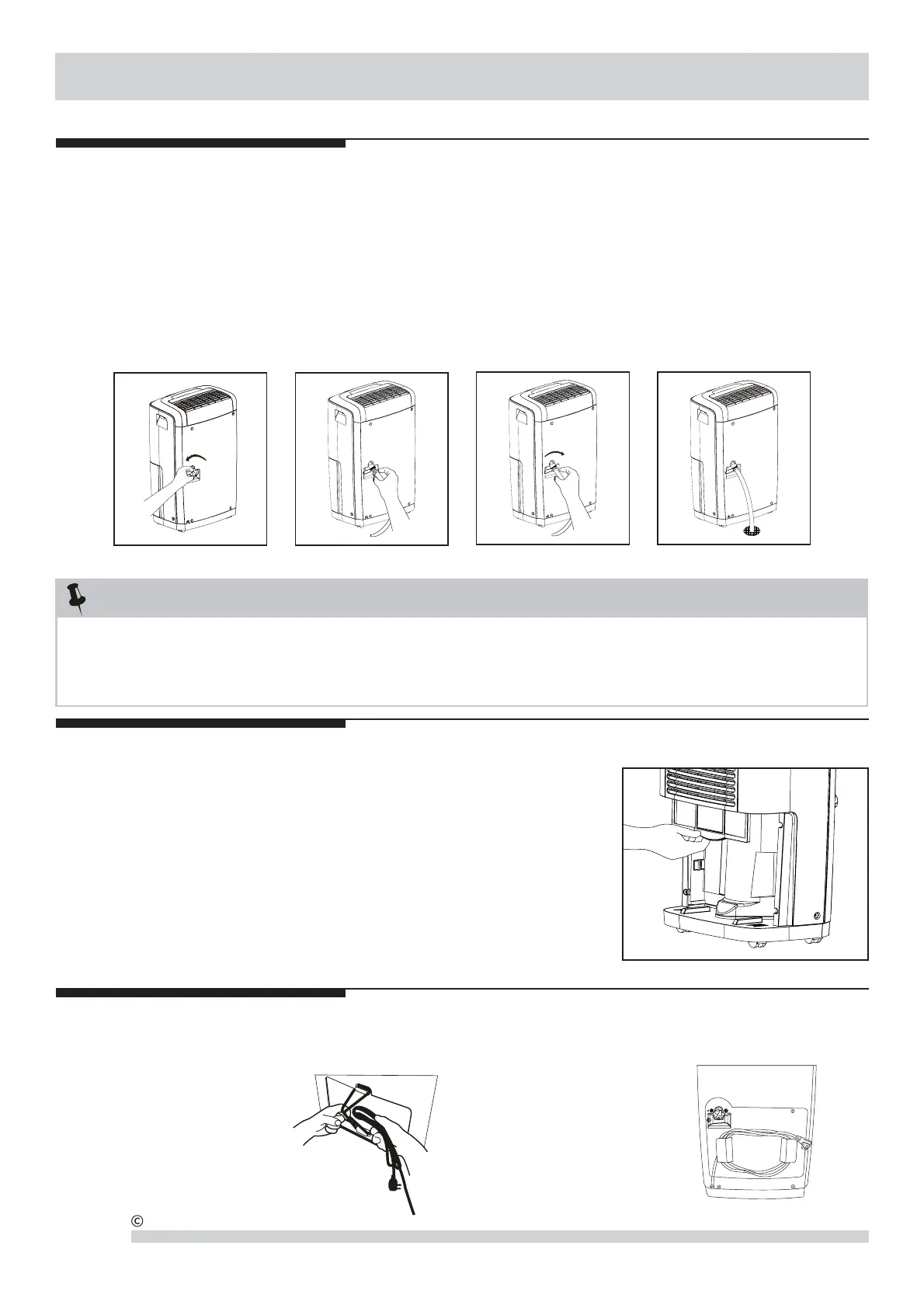 ©