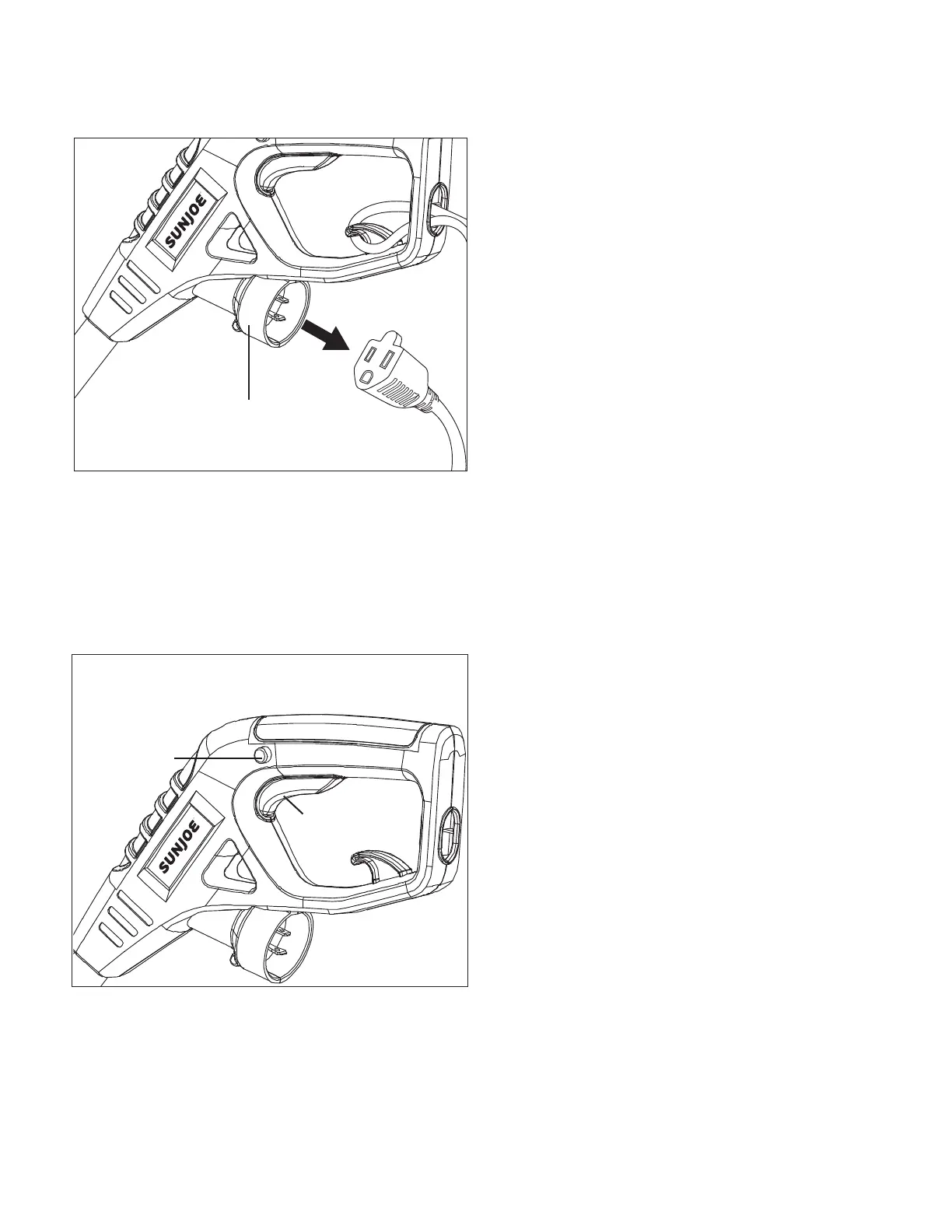 SUNJOE

SUNJOE