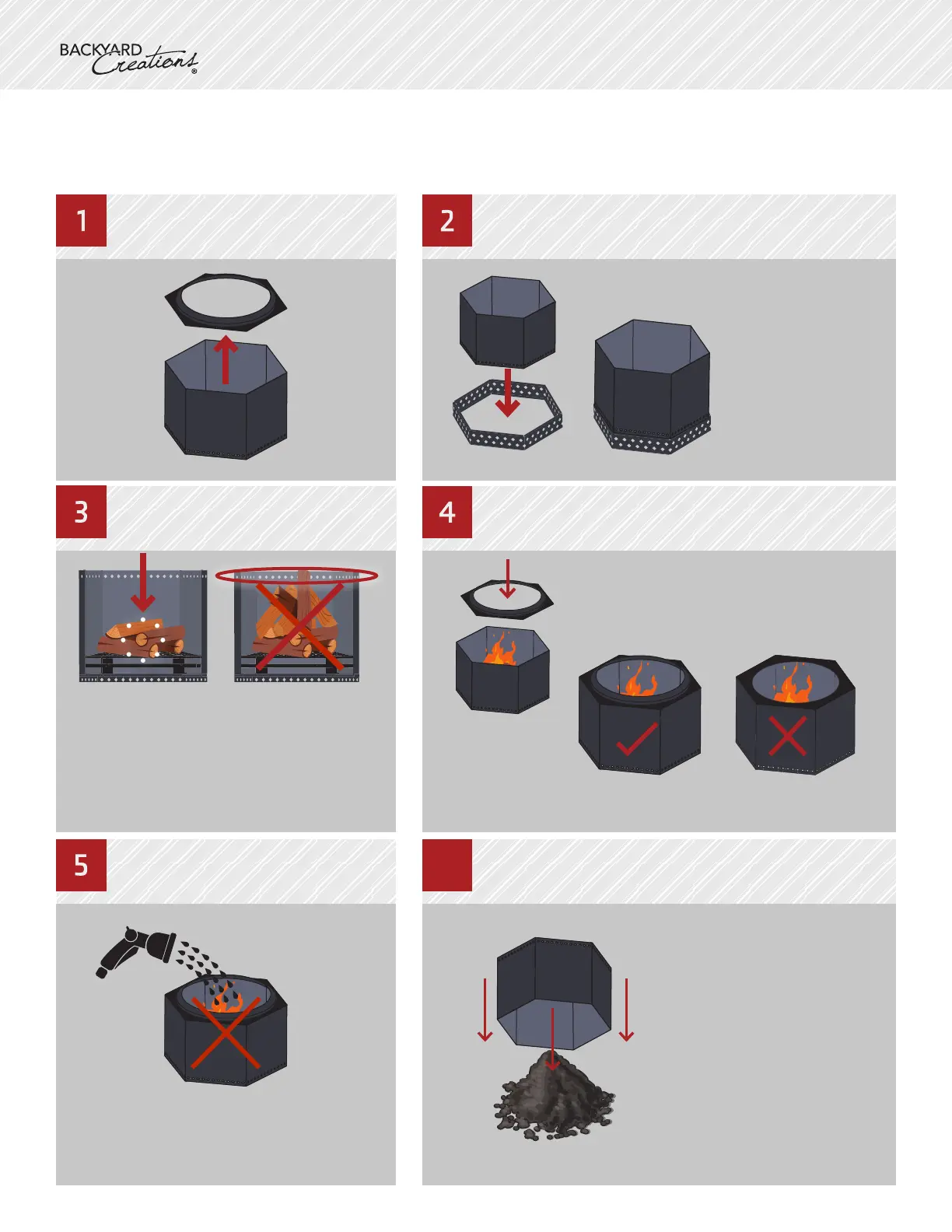 BACKYARD Creations®

1

2

3

4

5