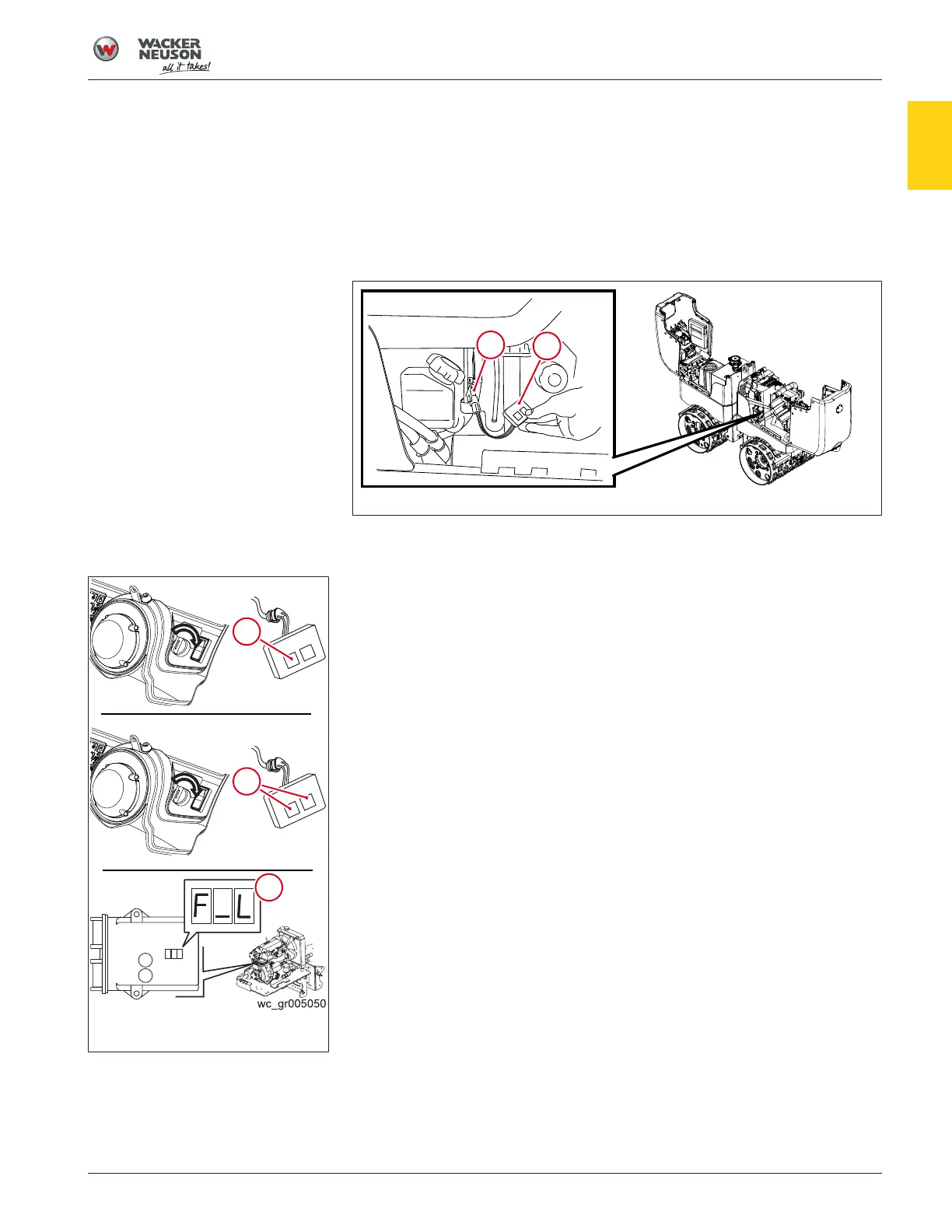 WACKER NEUSON
all it takes!

F_L

wc_gr005050