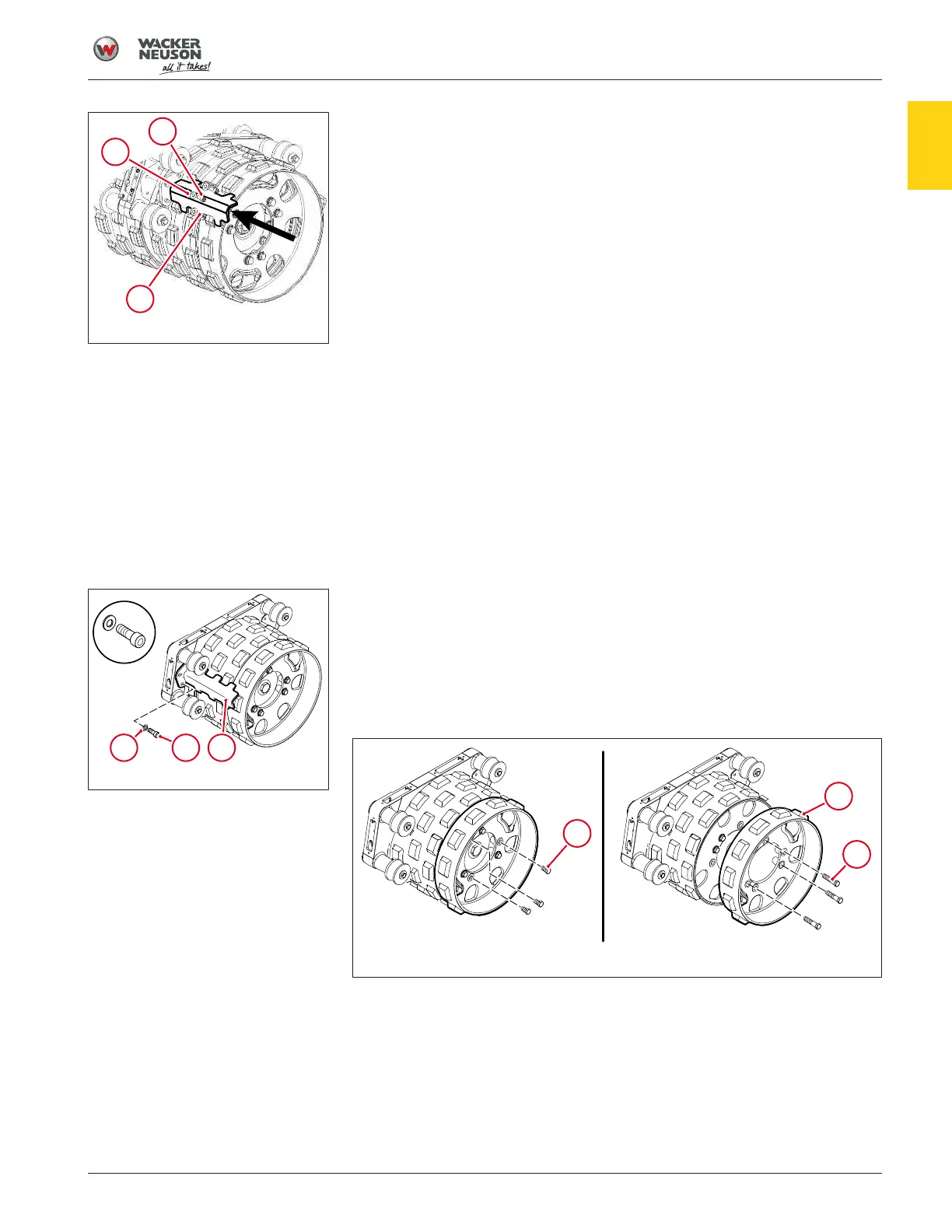 WACKER NEUSON
all it takes!