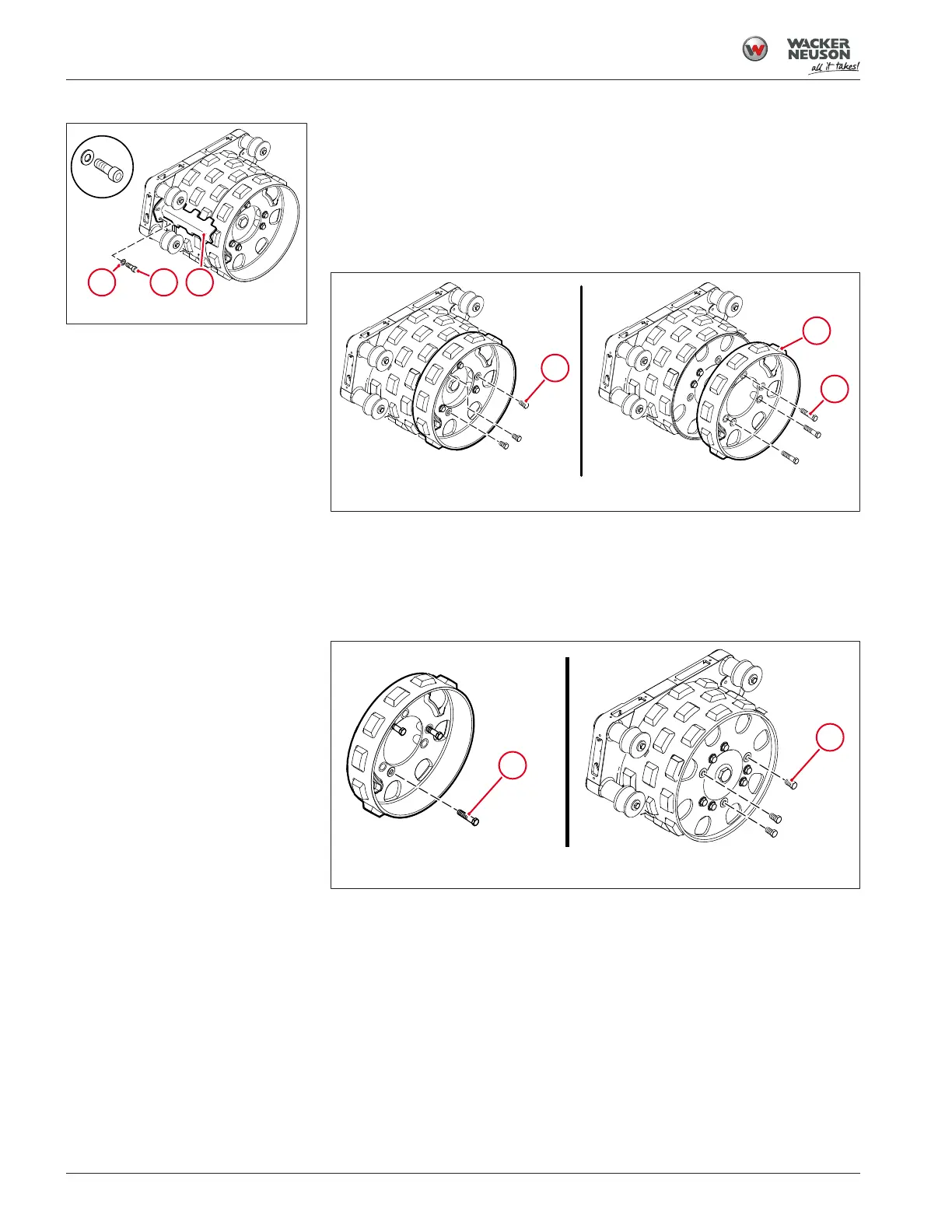 WACKER NEUSON
all it takes!