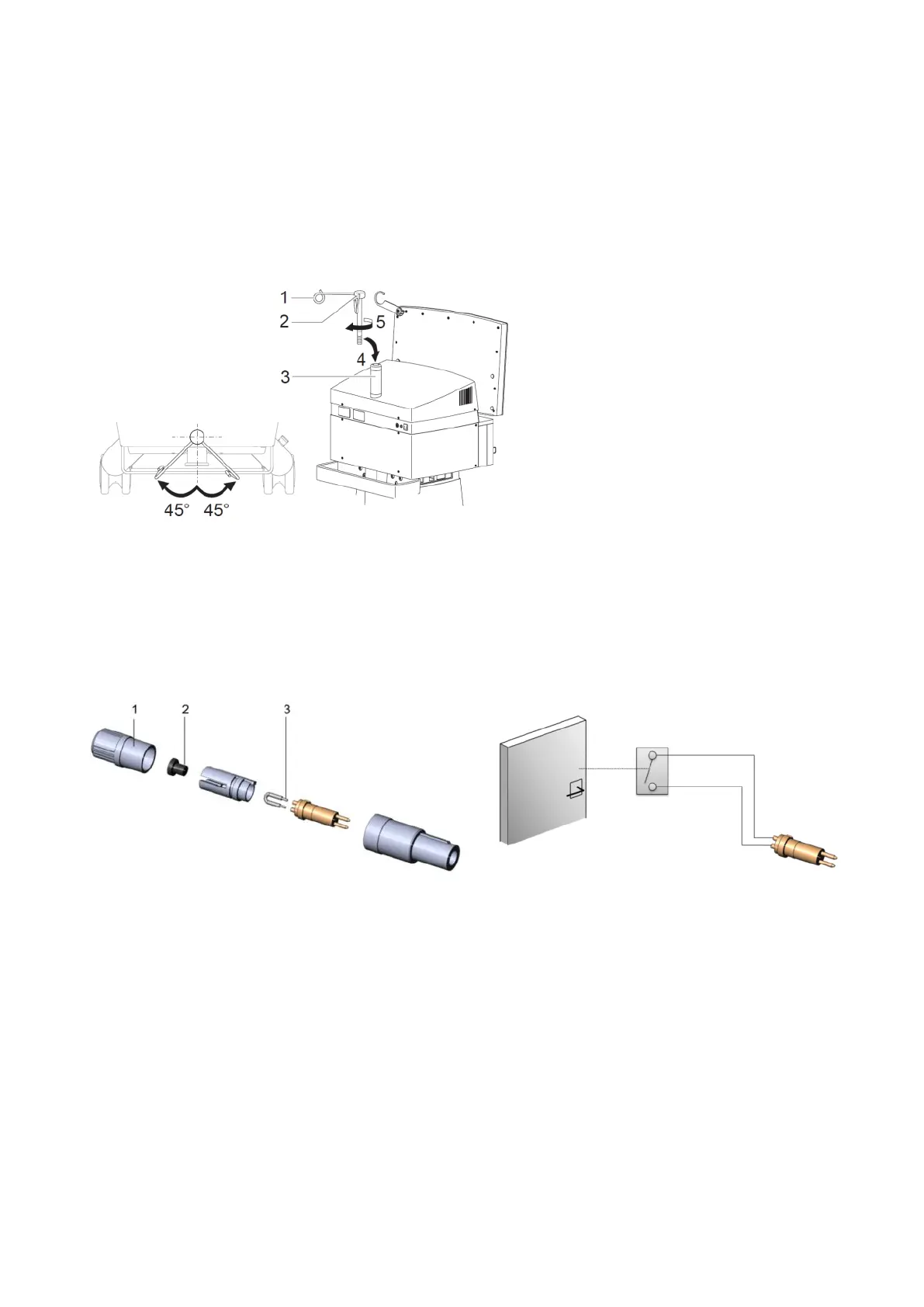 1
2
5
4
3
45° 45°

1 2 3