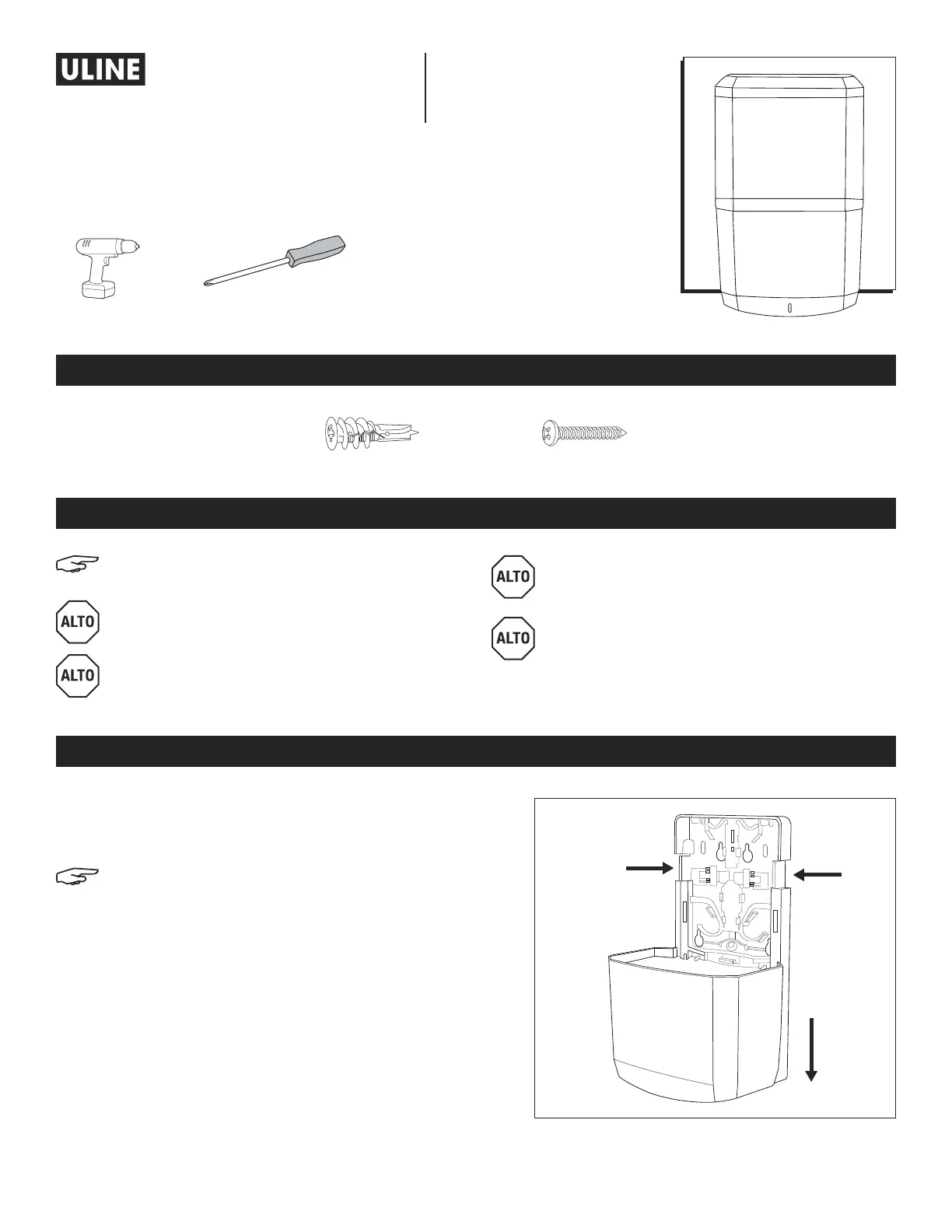 ULINE

ALTO

ALTO

ALTO

ALTO