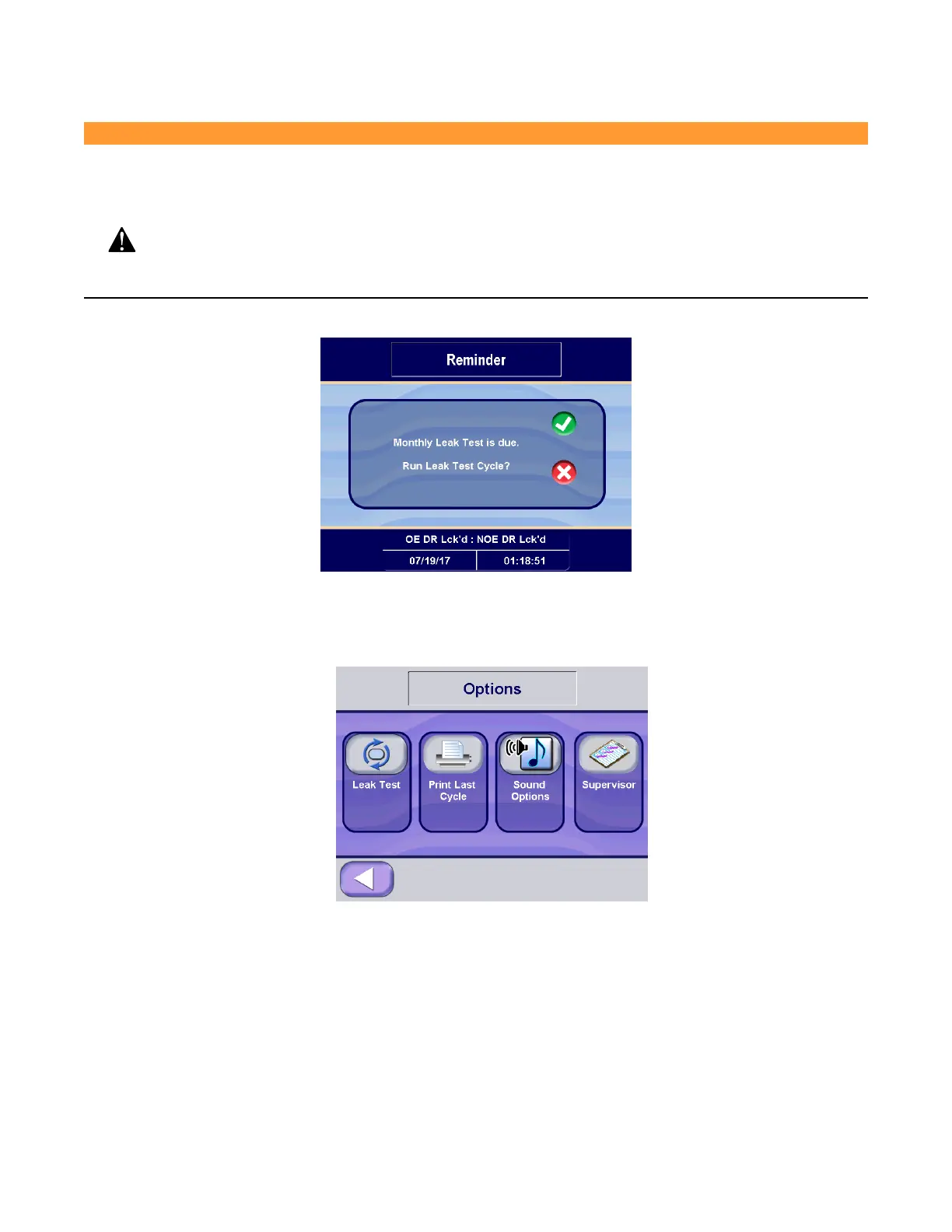 Reminder

Monthly Leak Test is due.

Run Leak Test Cycle?

OE DR Lck'd : NOE DR Lck'd

07/19/17

01:18:51

Options

Leak Test

Print Last Cycle

Sound Options

Supervisor