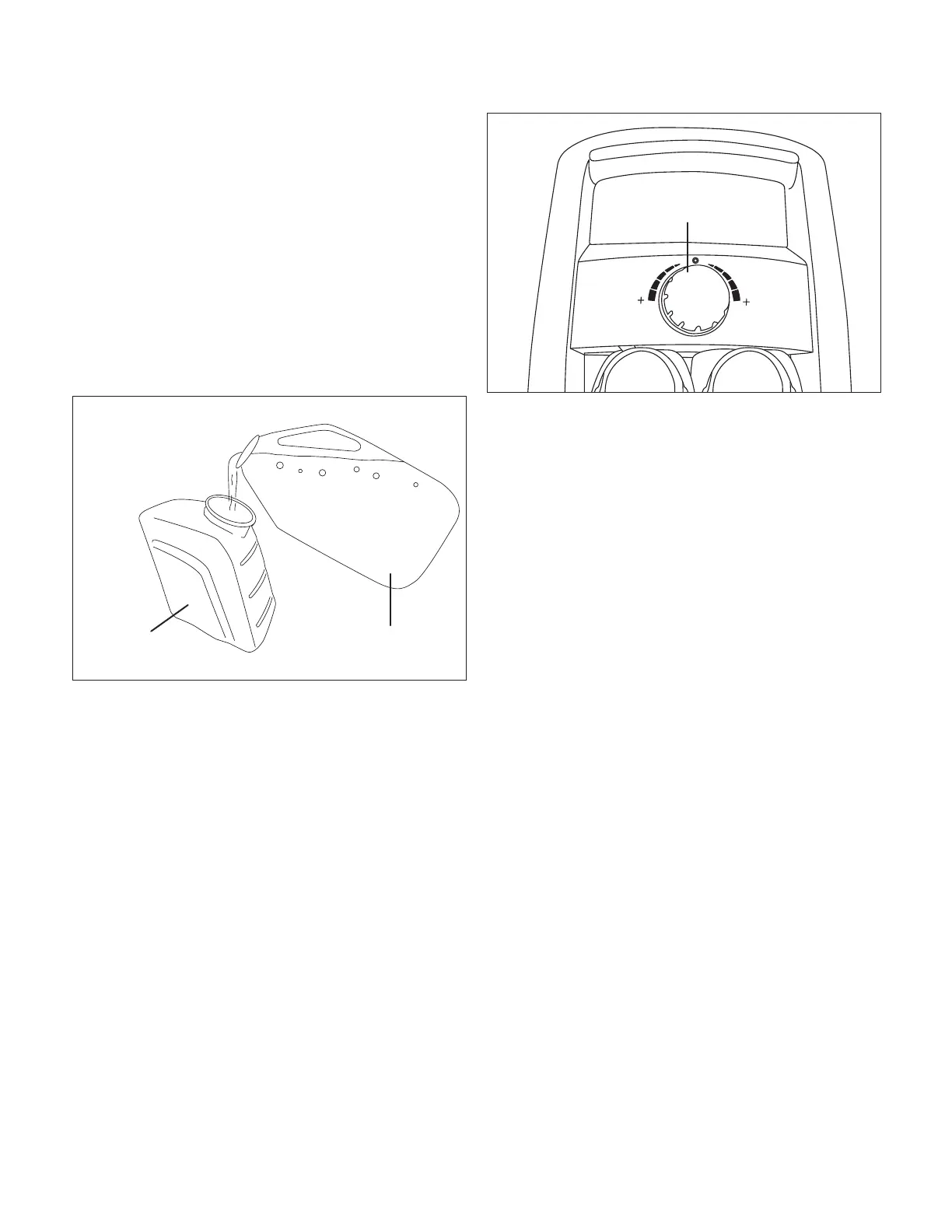 + +