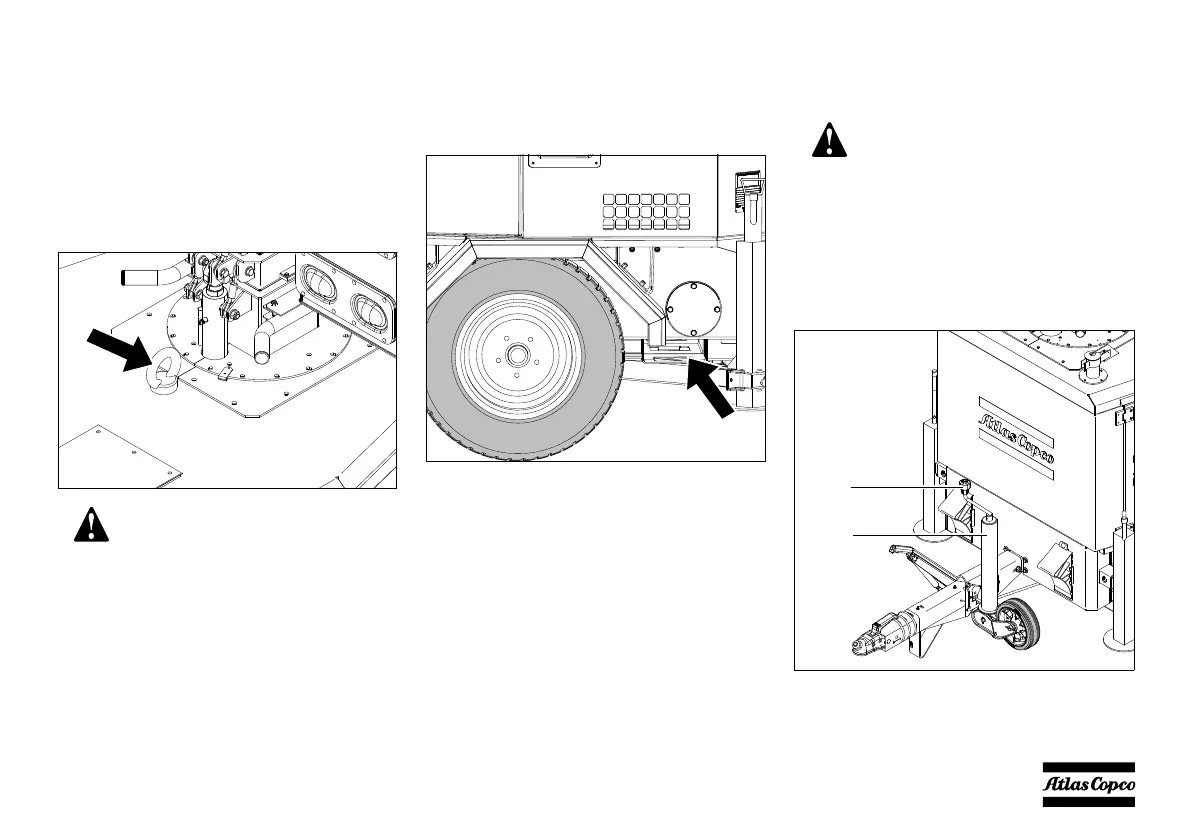 Atlas Copco

Atlas Copco