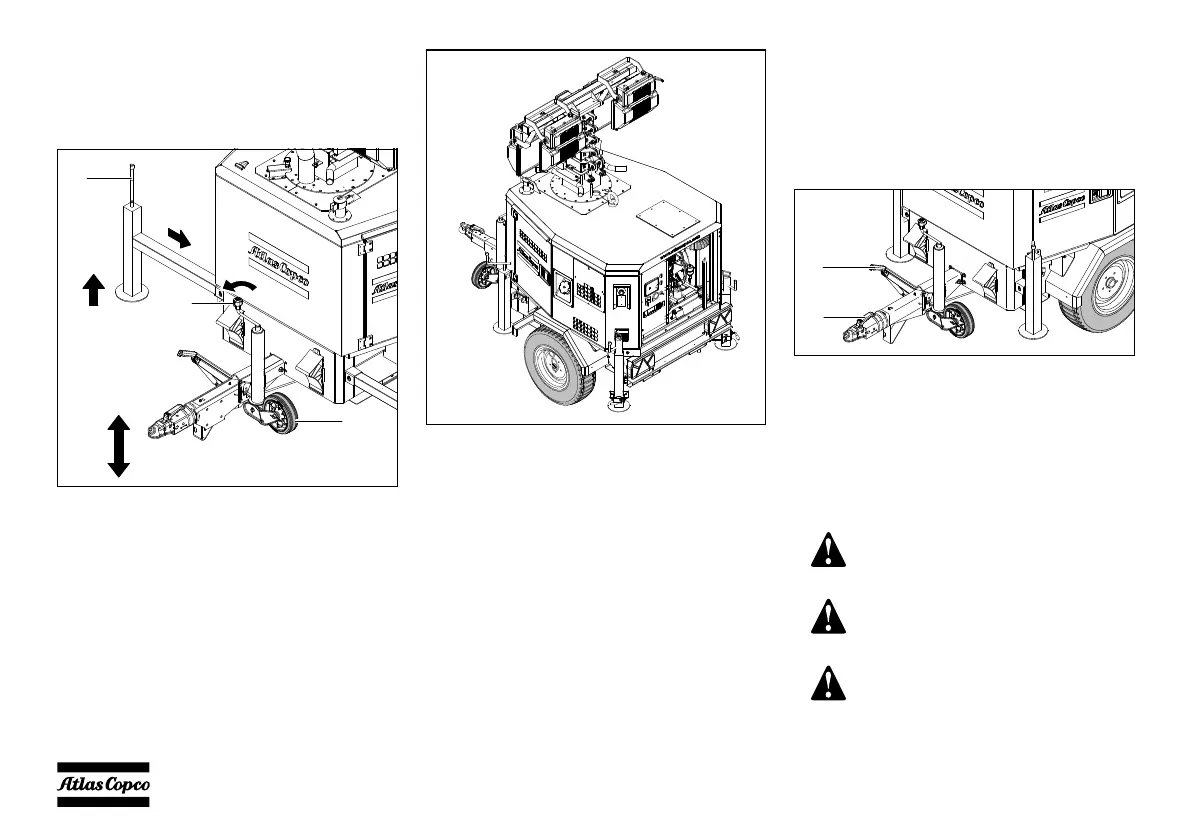 Atlas Copco

Atlas Copco

Atlas Copco

Atlas Copco