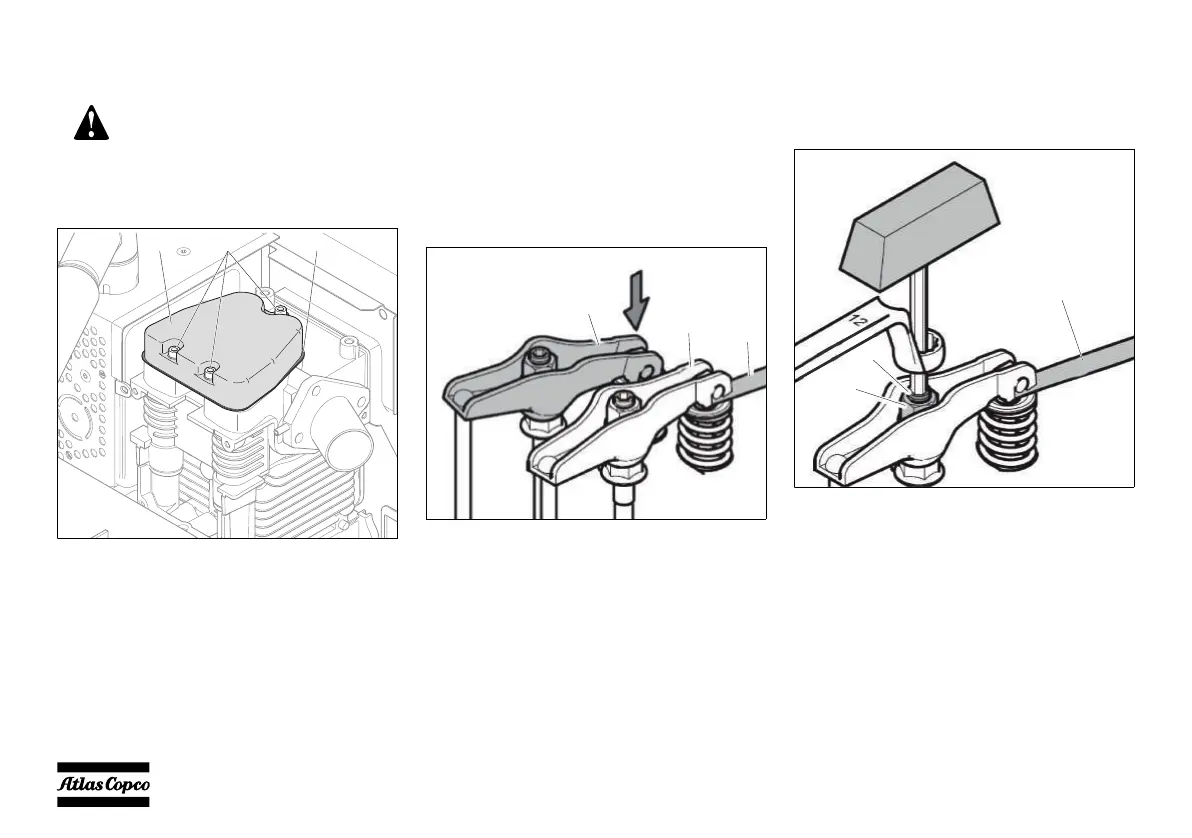 12

Atlas Copco