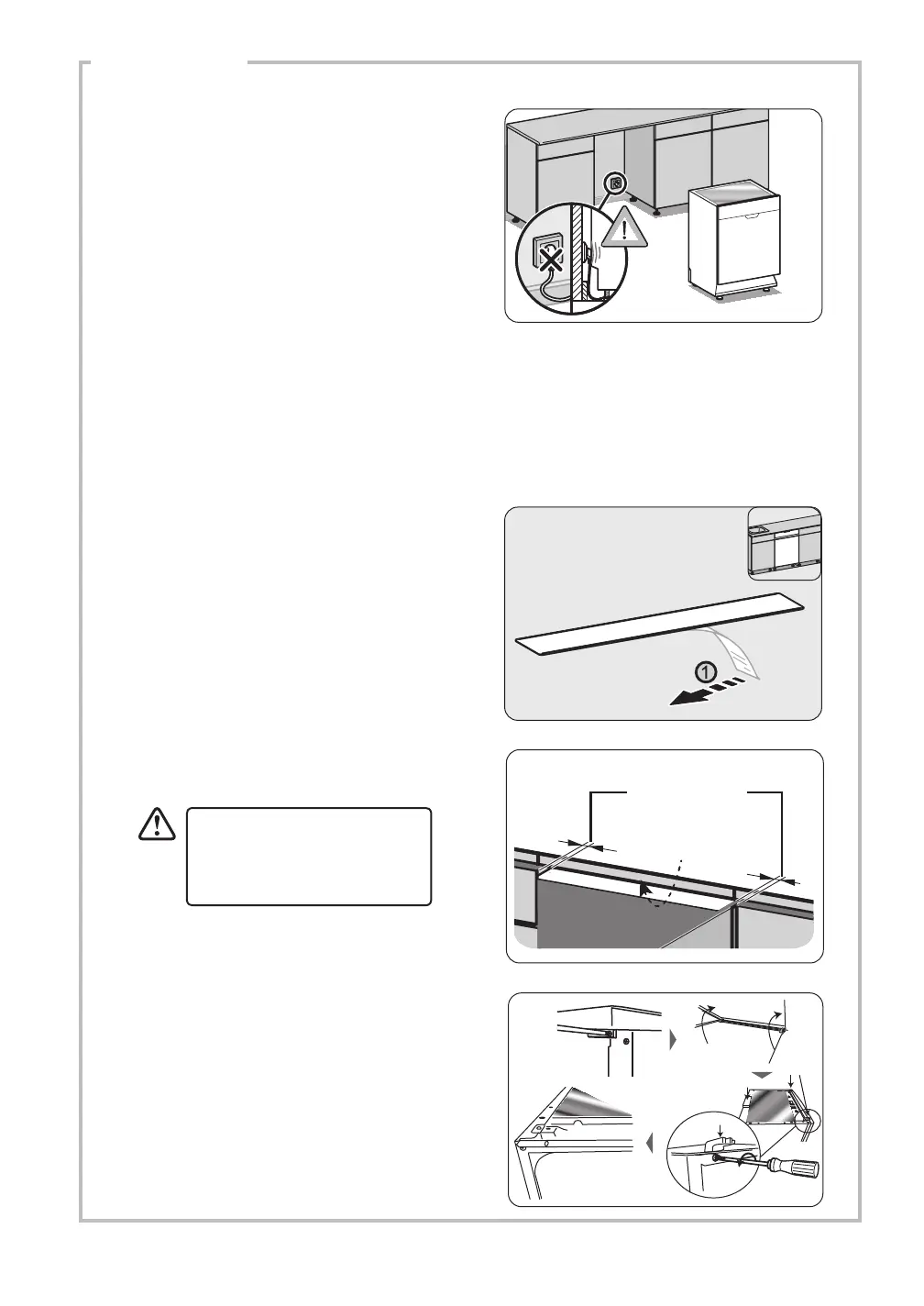 1