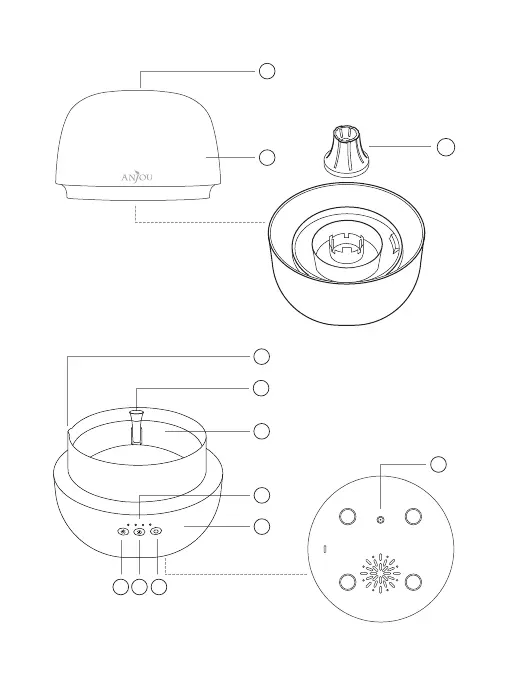 ANJOU