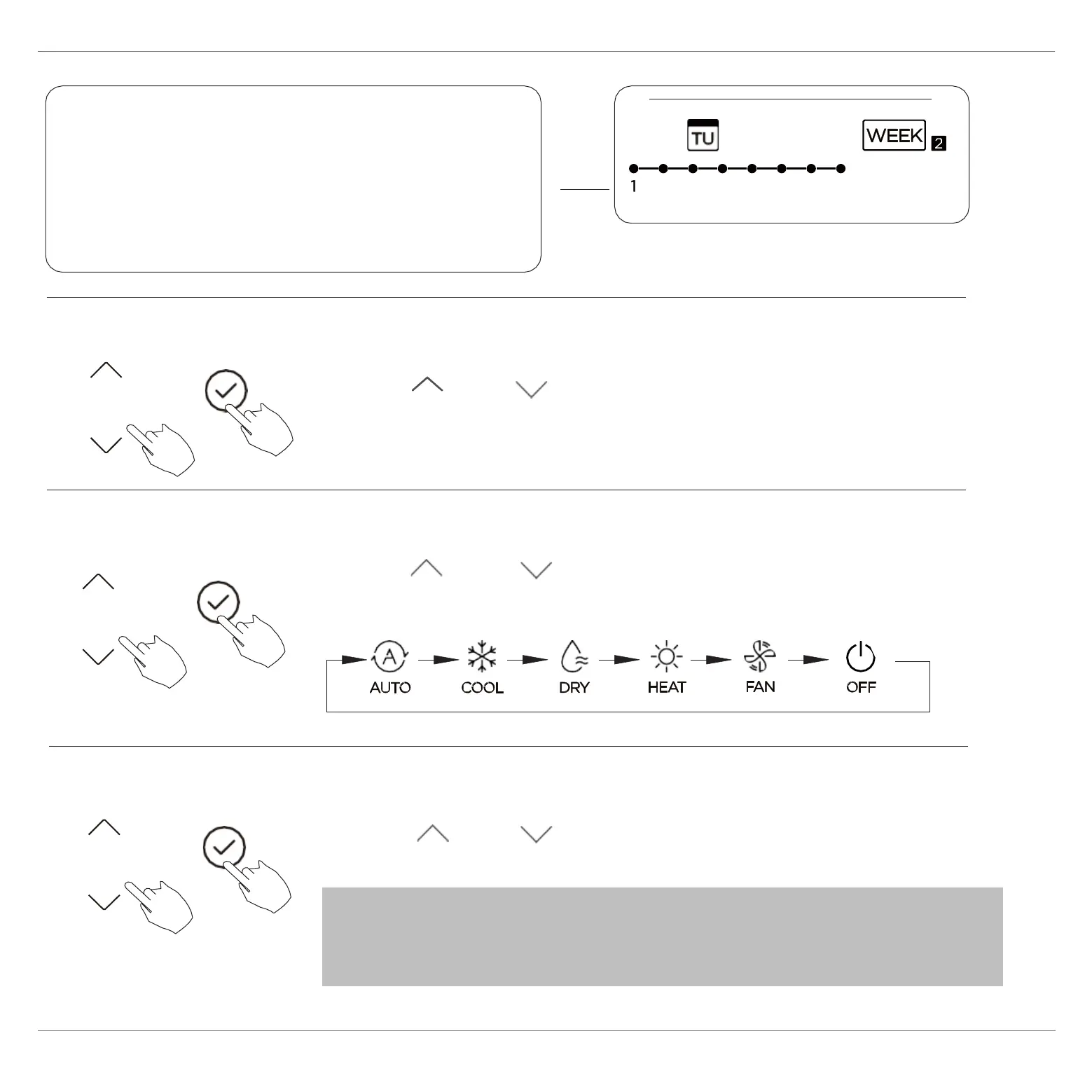 TU

WEEK 2

1

AUTO

COOL

DRY

HEAT

FAN

OFF