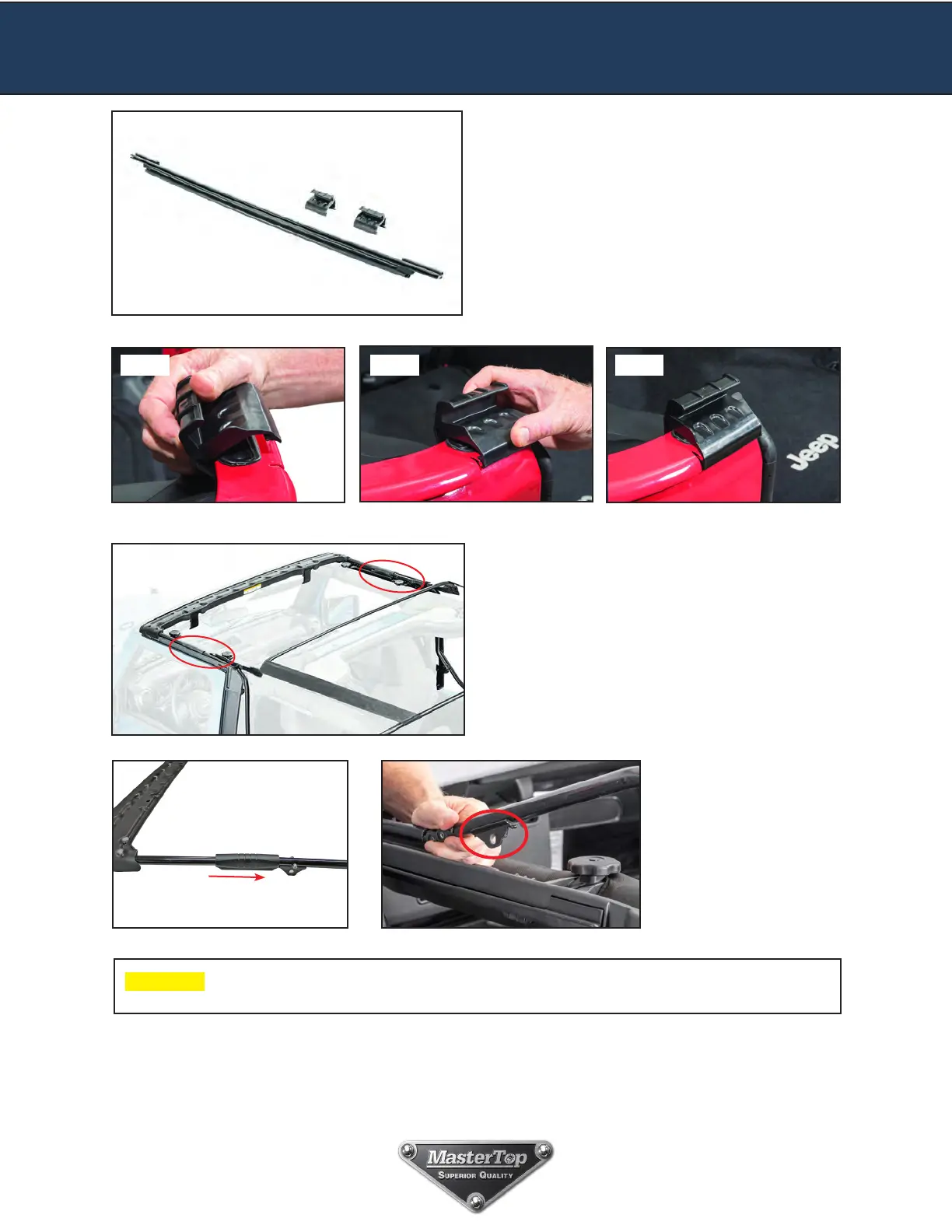 Jeep

MasterTop
SUPERIOR QUALITY