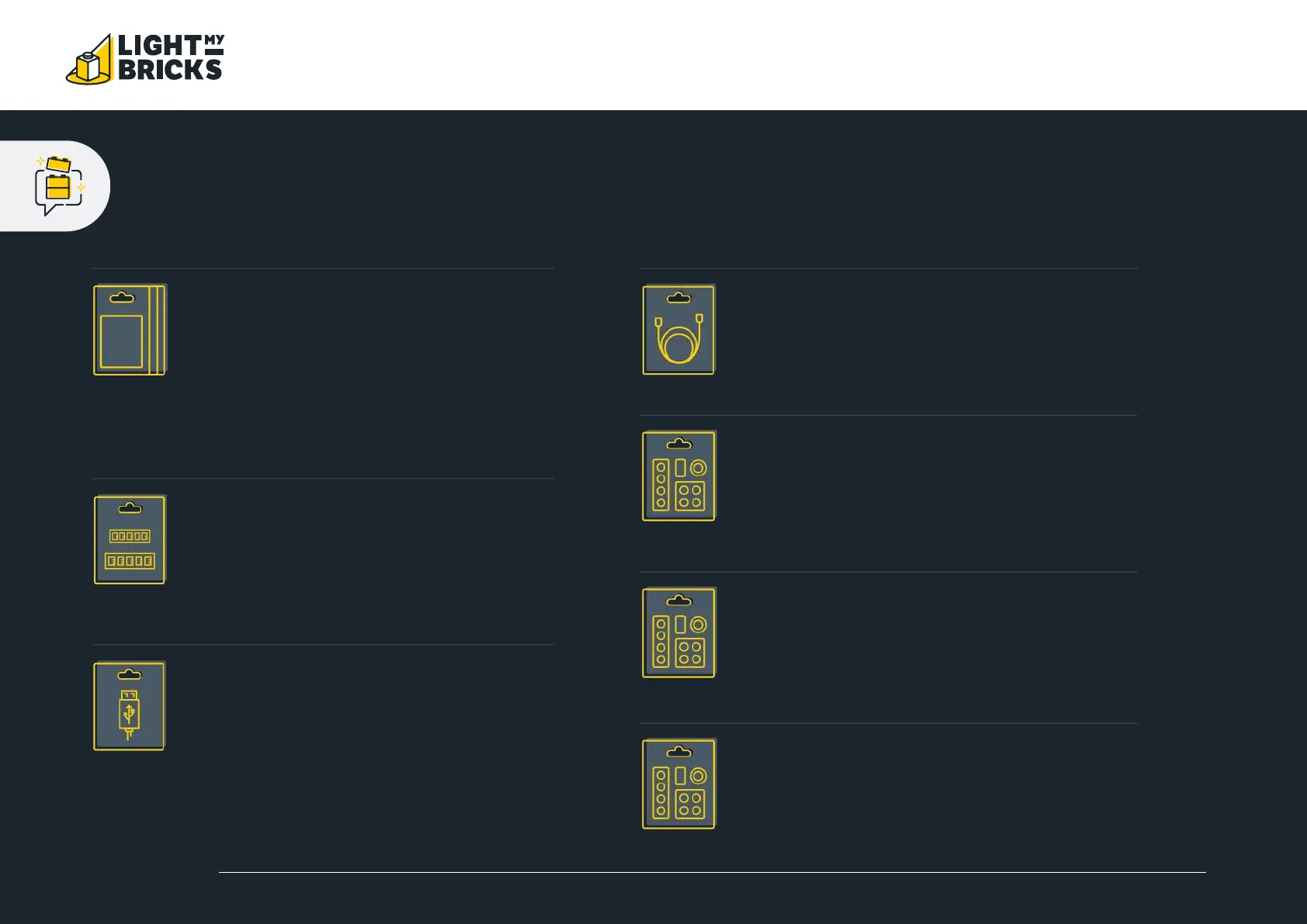 LIGHT MY BRICKS