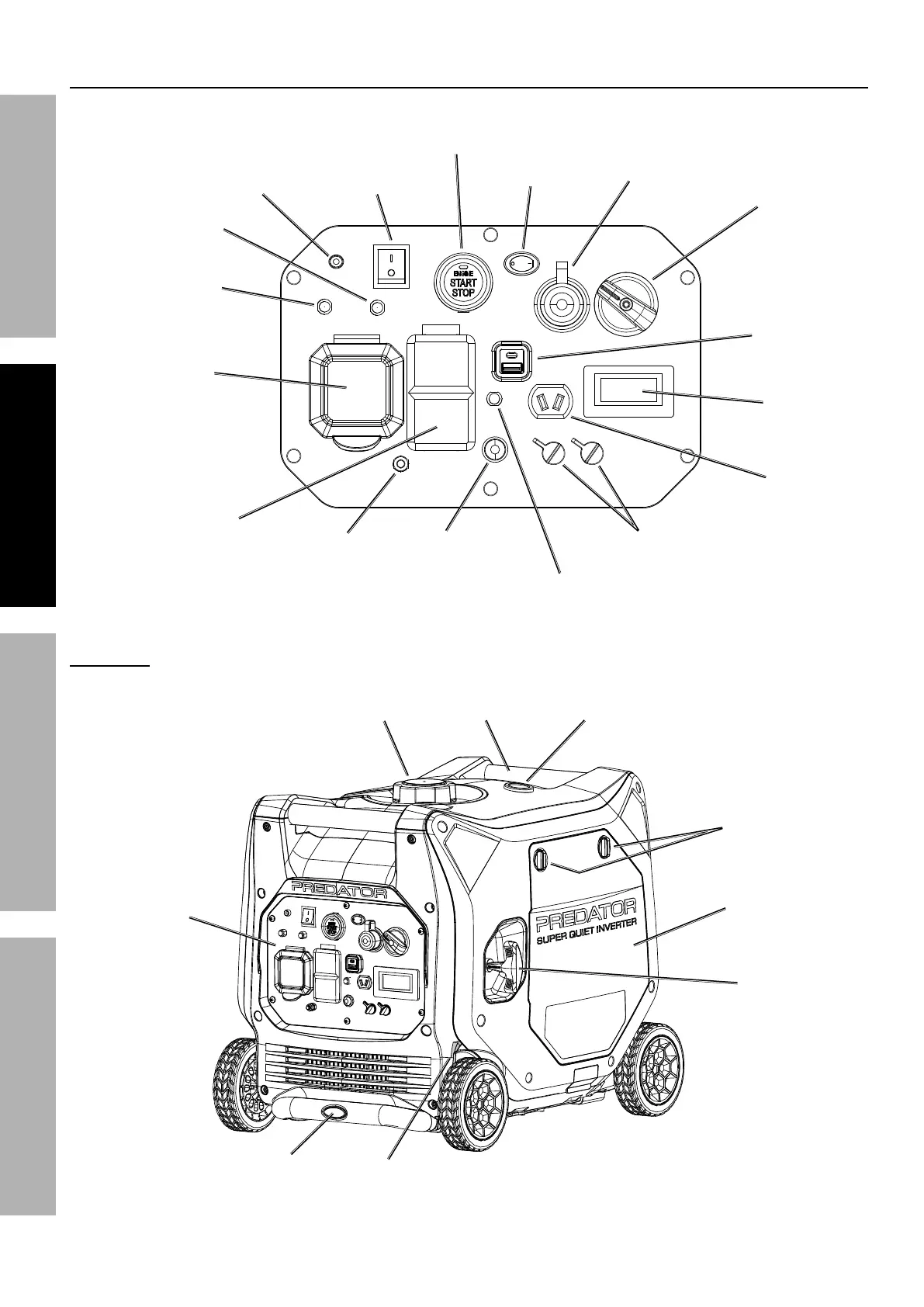 ENGINE
START
STOP

PREDATOR

PREDATOR
SUPER QUIET INVERTER