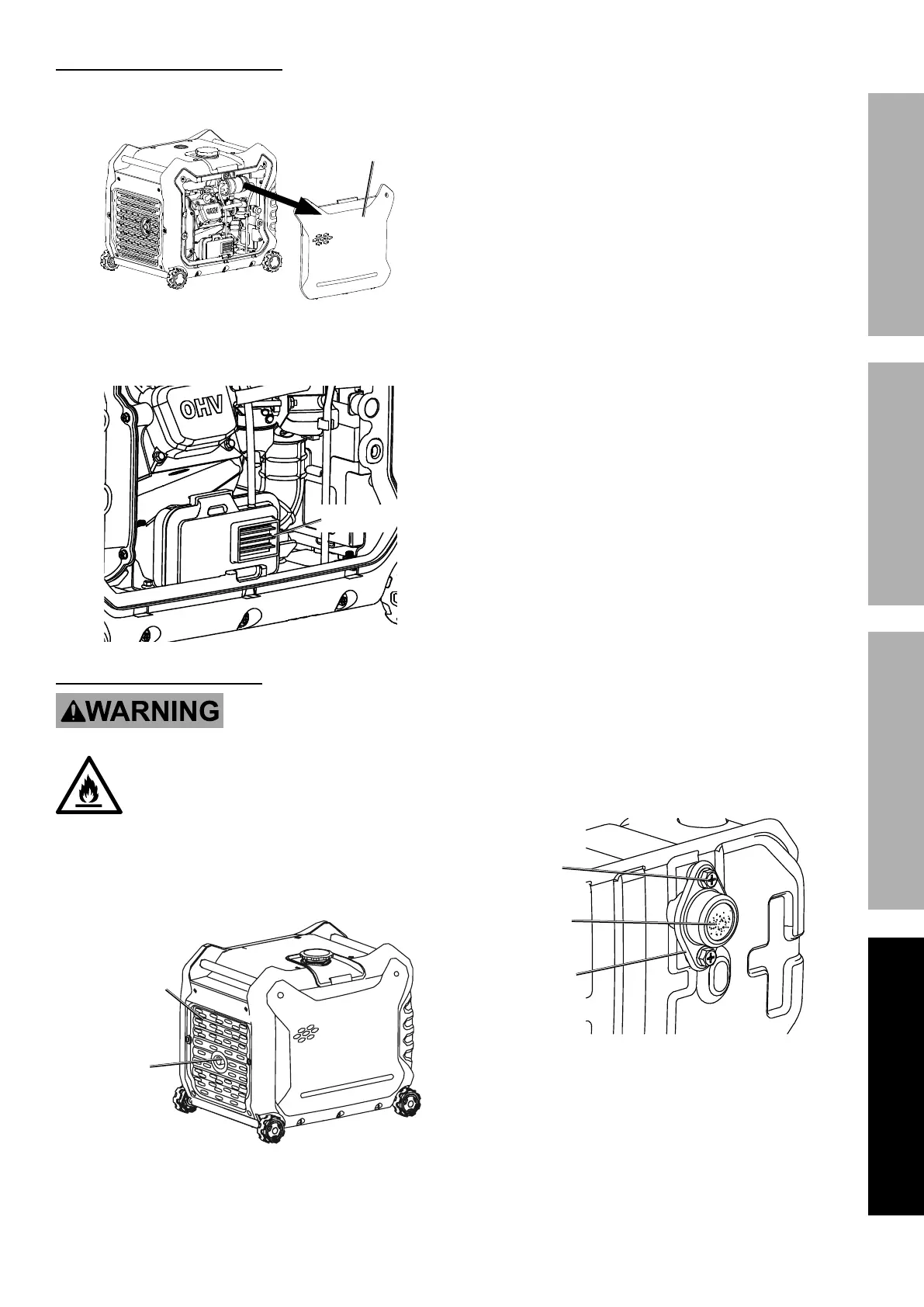 OHV

WARNING